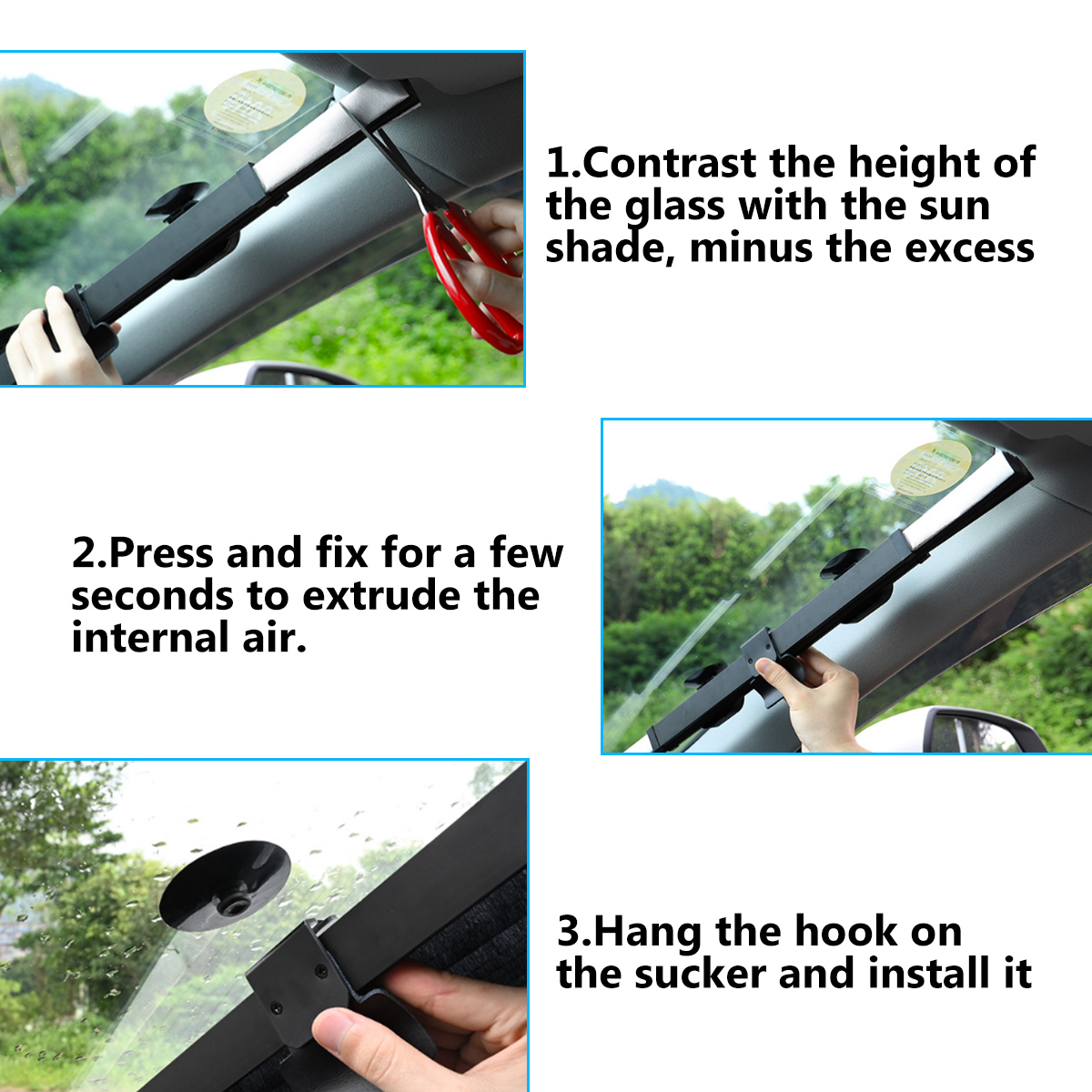 1.Contrast the height of the glass with the sun shade, minus the excess

2.Press and fix for a few seconds to extrude the internal air.

3.Hang the hook on the sucker and install it