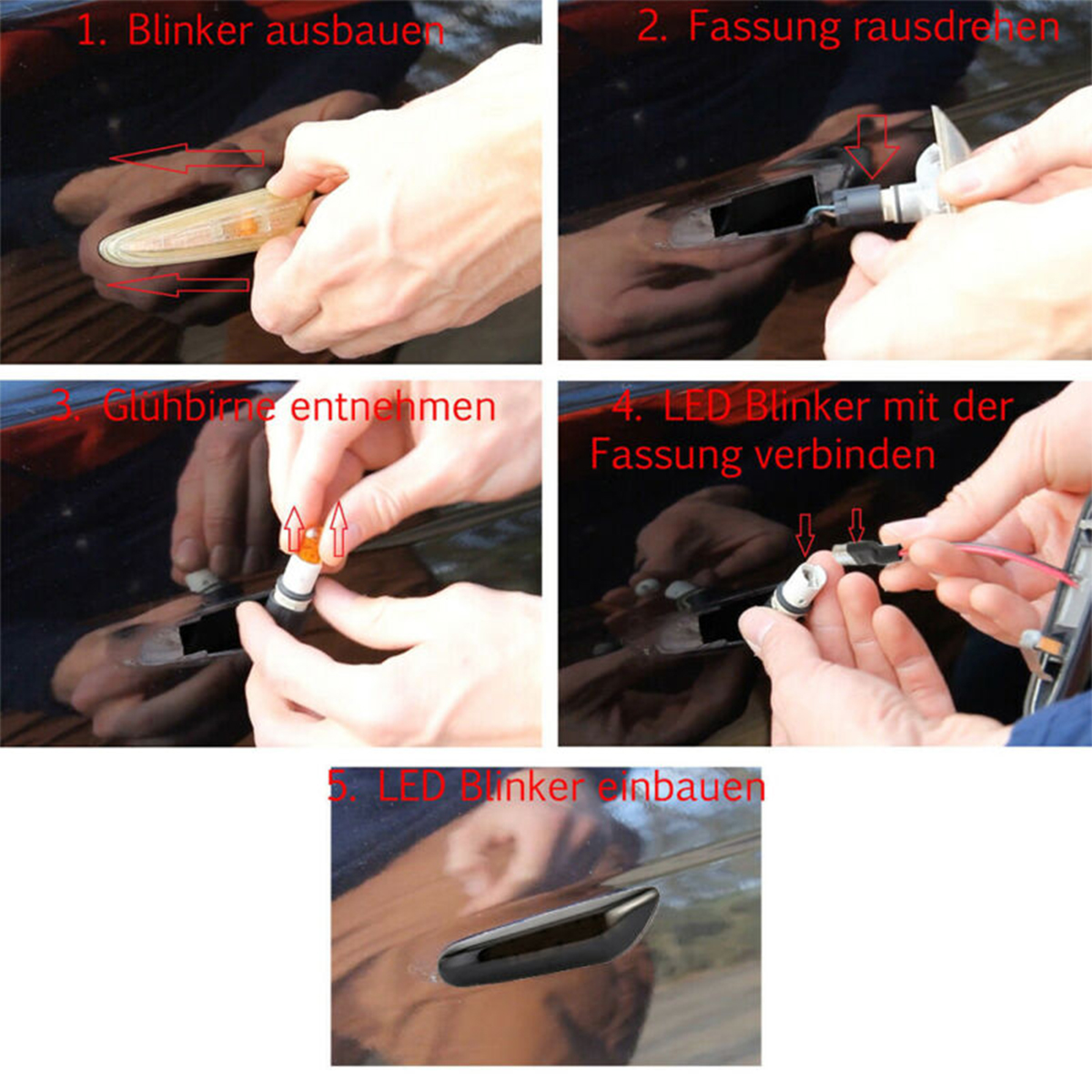 1. Blinker ausbauen

2. Fassung rausdrehen

3. Glühbirne entnehmen

4. LED Blinker mit der Fassung verbinden

5. LED Blinker einbauen