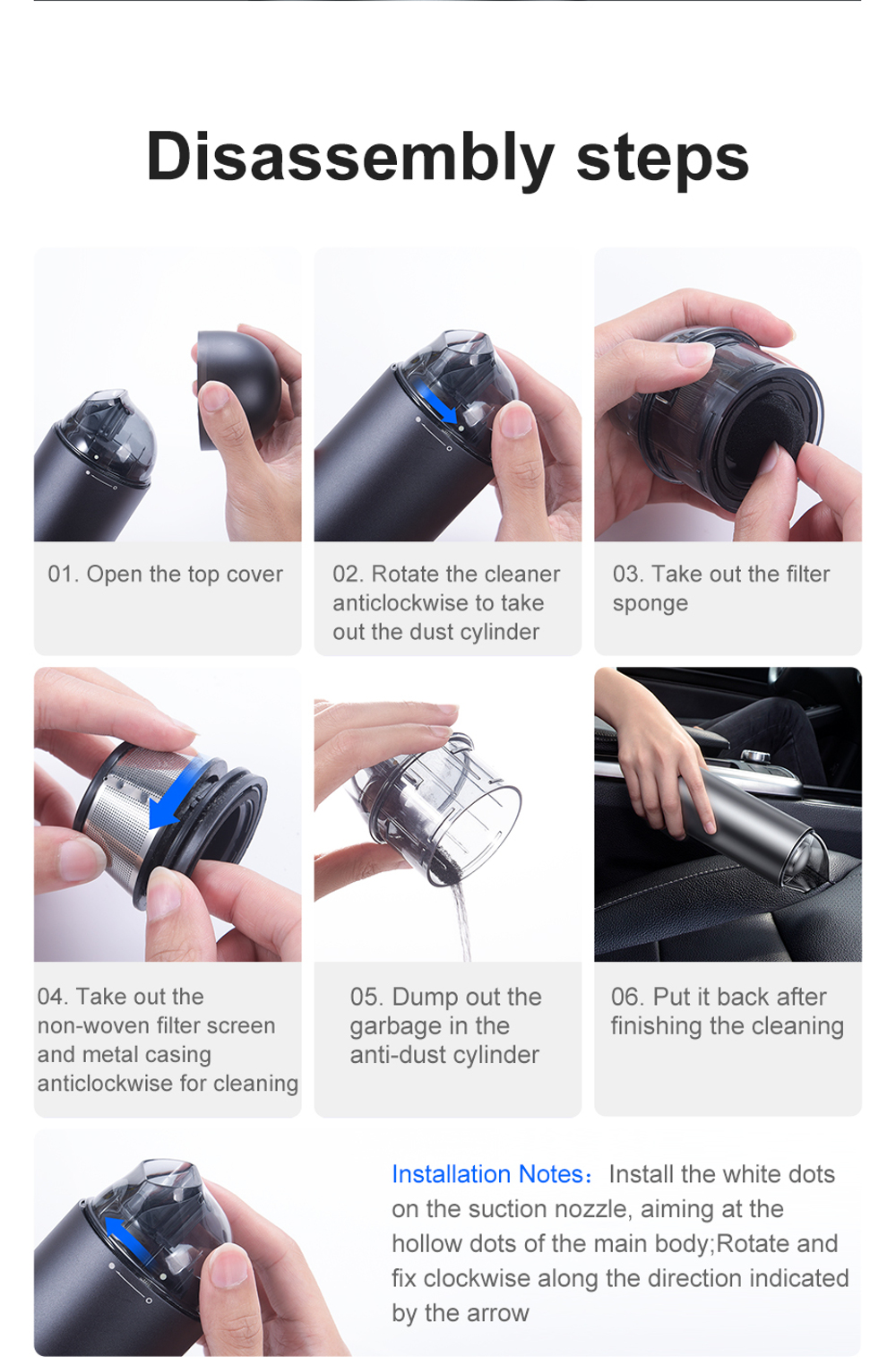 Disassembly steps

01. Open the top cover

02. Rotate the cleaner anticlockwise to take out the dust cylinder

03. Take out the filter sponge

04. Take out the non-woven filter screen and metal casing anticlockwise for cleaning

05. Dump out the garbage in the anti-dust cylinder

06. Put it back after finishing the cleaning

Installation Notes: Install the white dots on the suction nozzle, aiming at the hollow dots of the main body;Rotate and fix clockwise along the direction indicated by the arrow