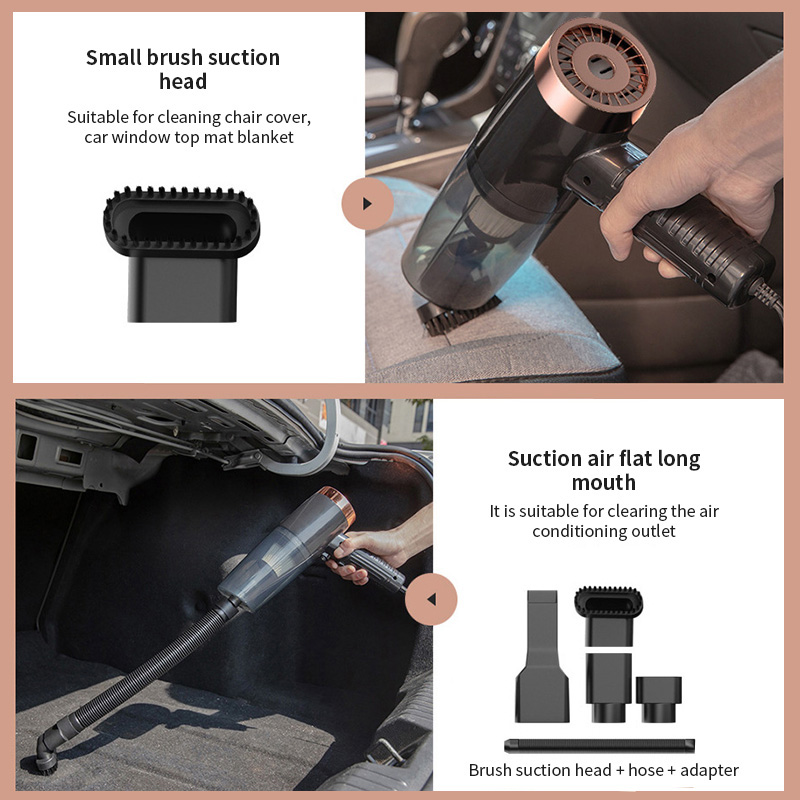 Small brush suction head

Suitable for cleaning chair cover, car window top mat blanket

Suction air flat long mouth

It is suitable for clearing the air conditioning outlet

Brush suction head + hose + adapter