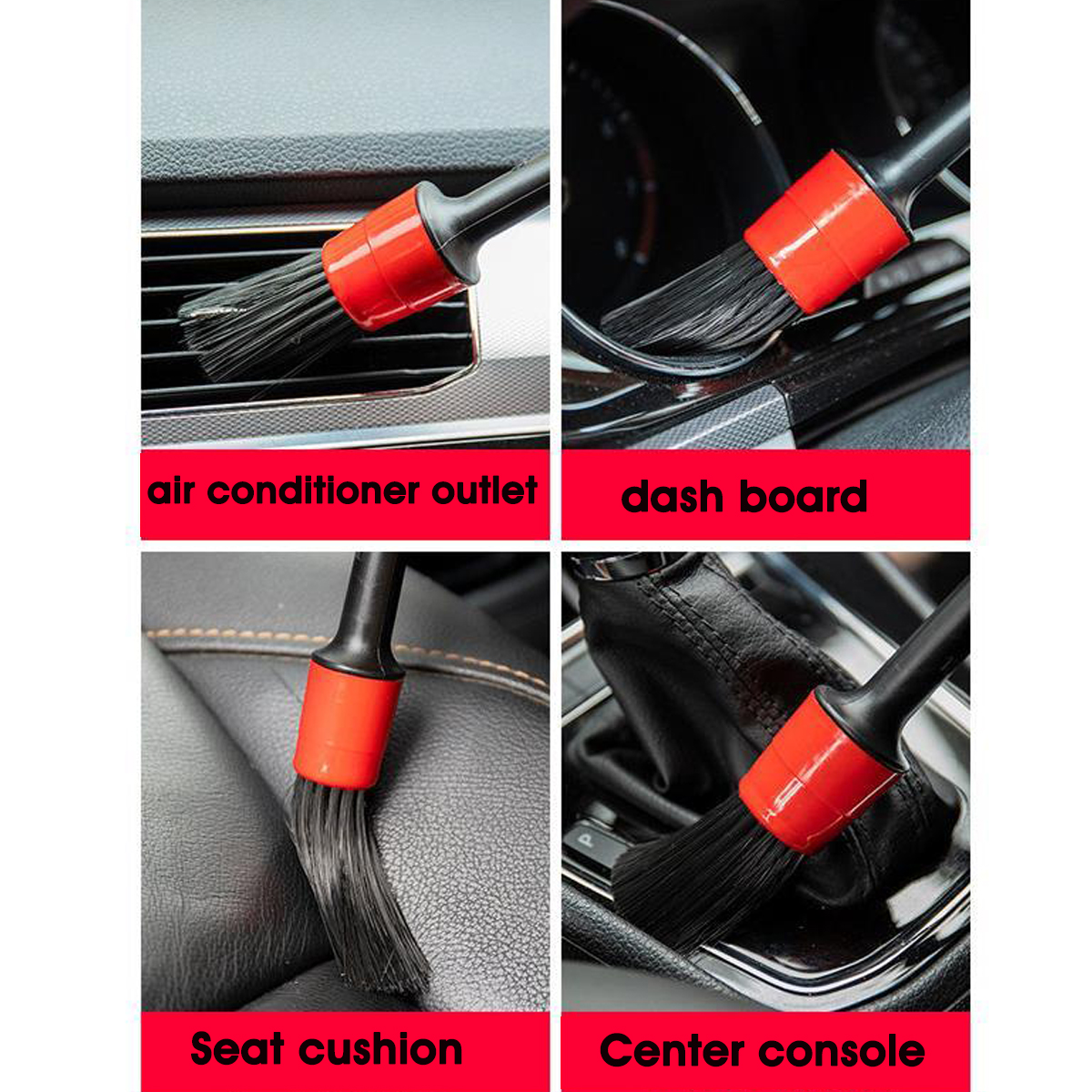 air conditioner outlet

dash board

Seat cushion

Center console