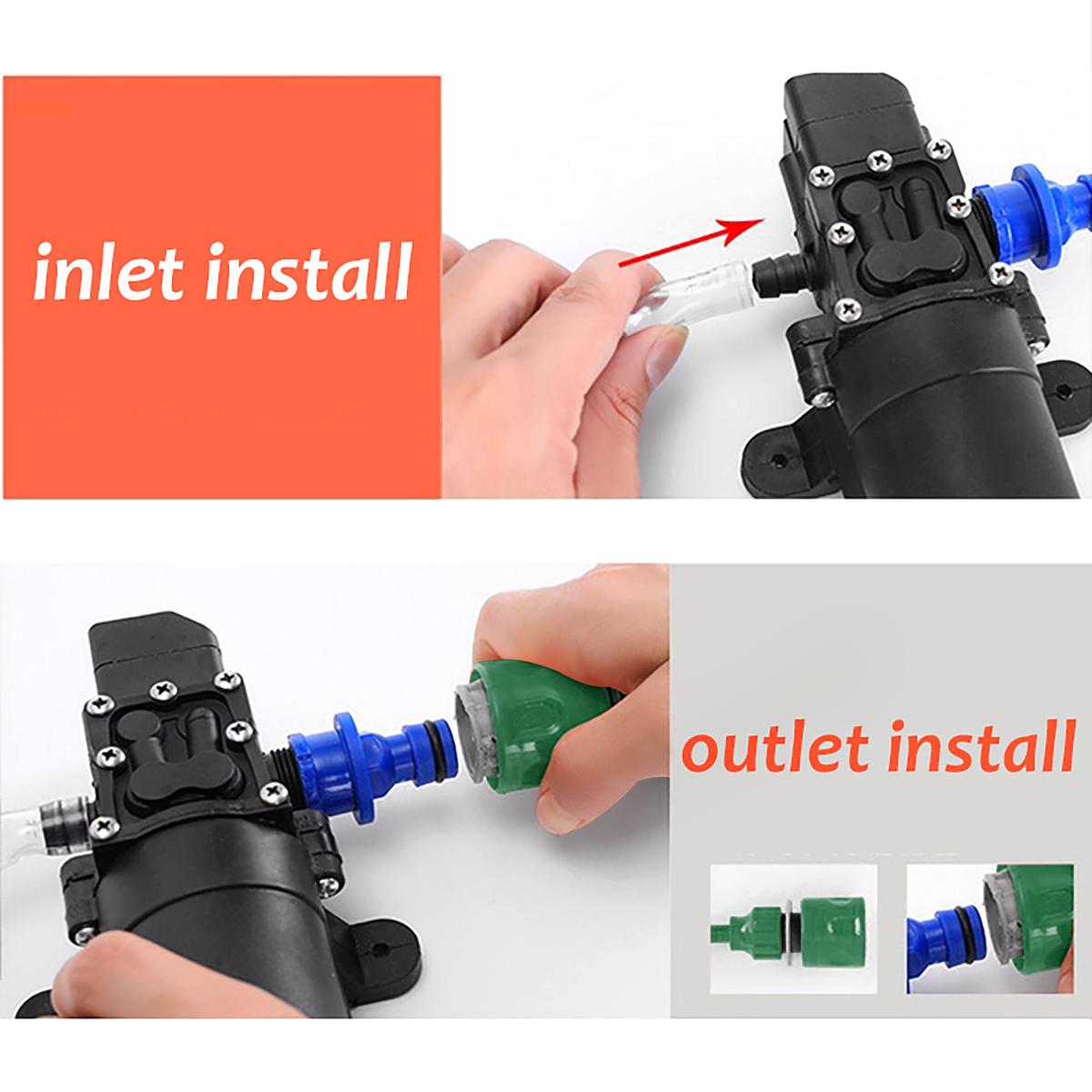 inlet install

outlet install