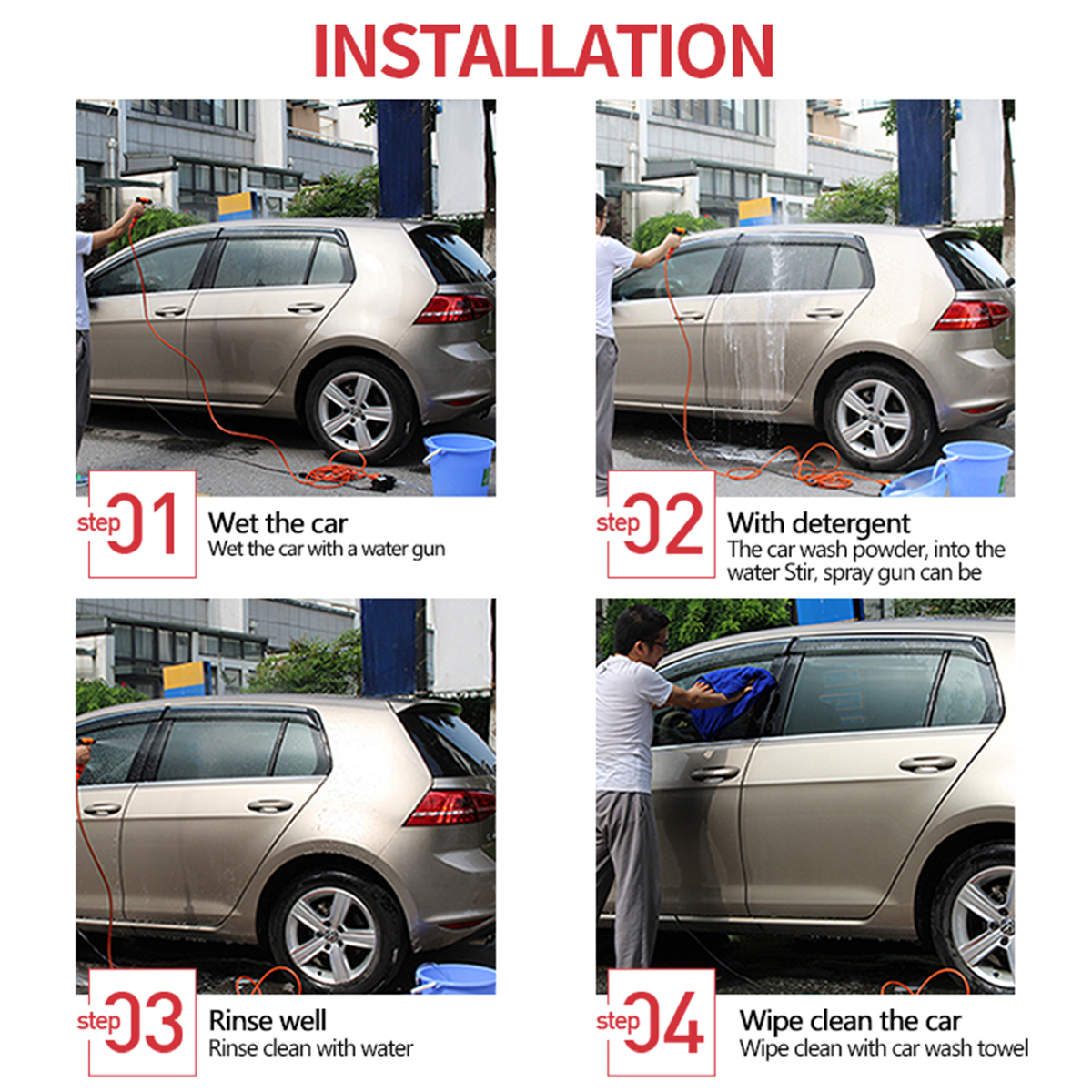 INSTALLATION

step 01
Wet the car
Wet the car with a water gun

step 02
With detergent
The car wash powder, into the water Stir, spray gun can be

step 03
Rinse well
Rinse clean with water

step 04
Wipe clean the car
Wipe clean with car wash towel