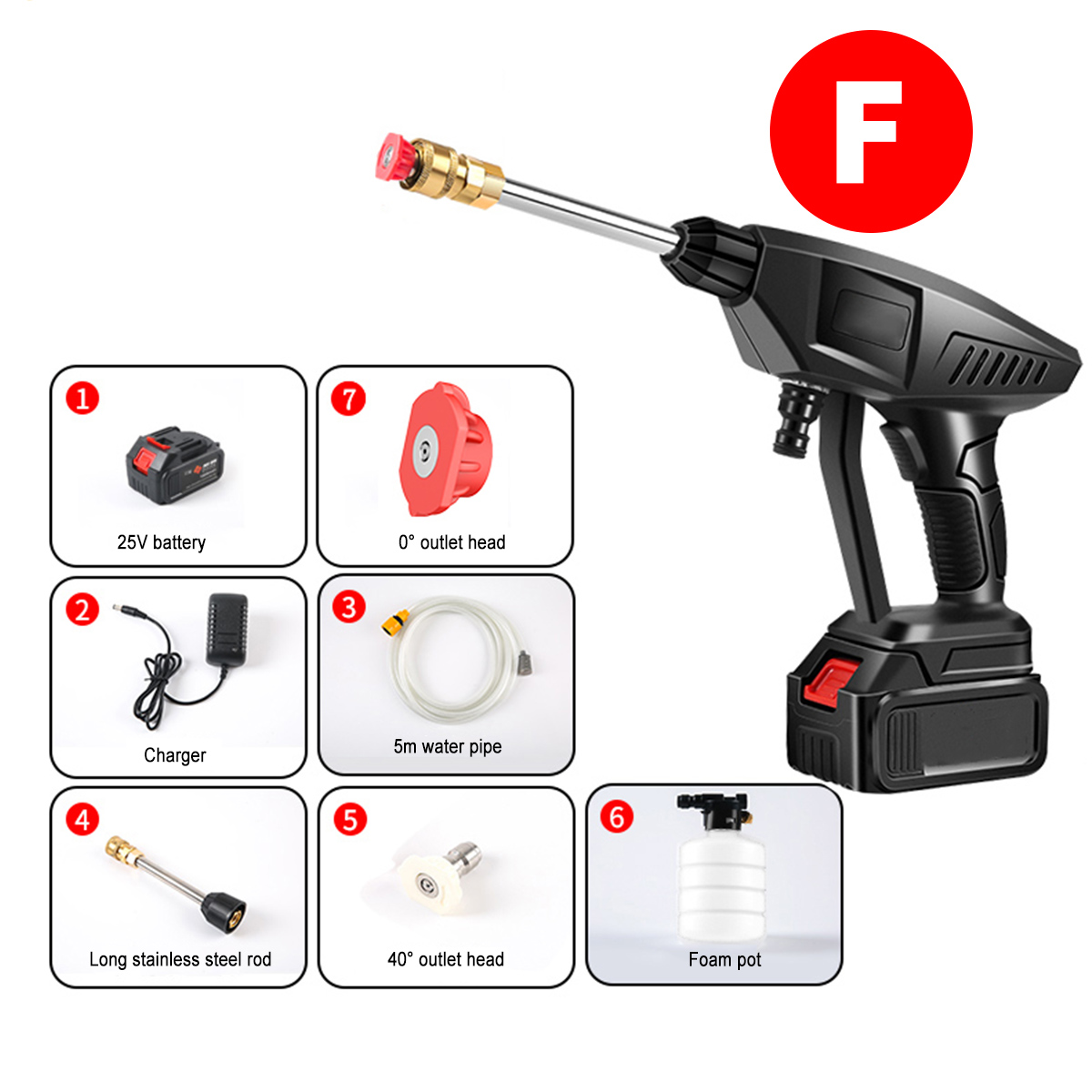 F

1
25V battery

7
0° outlet head

2
Charger

3
5m water pipe

4
Long stainless steel rod

5
40° outlet head

6
Foam pot