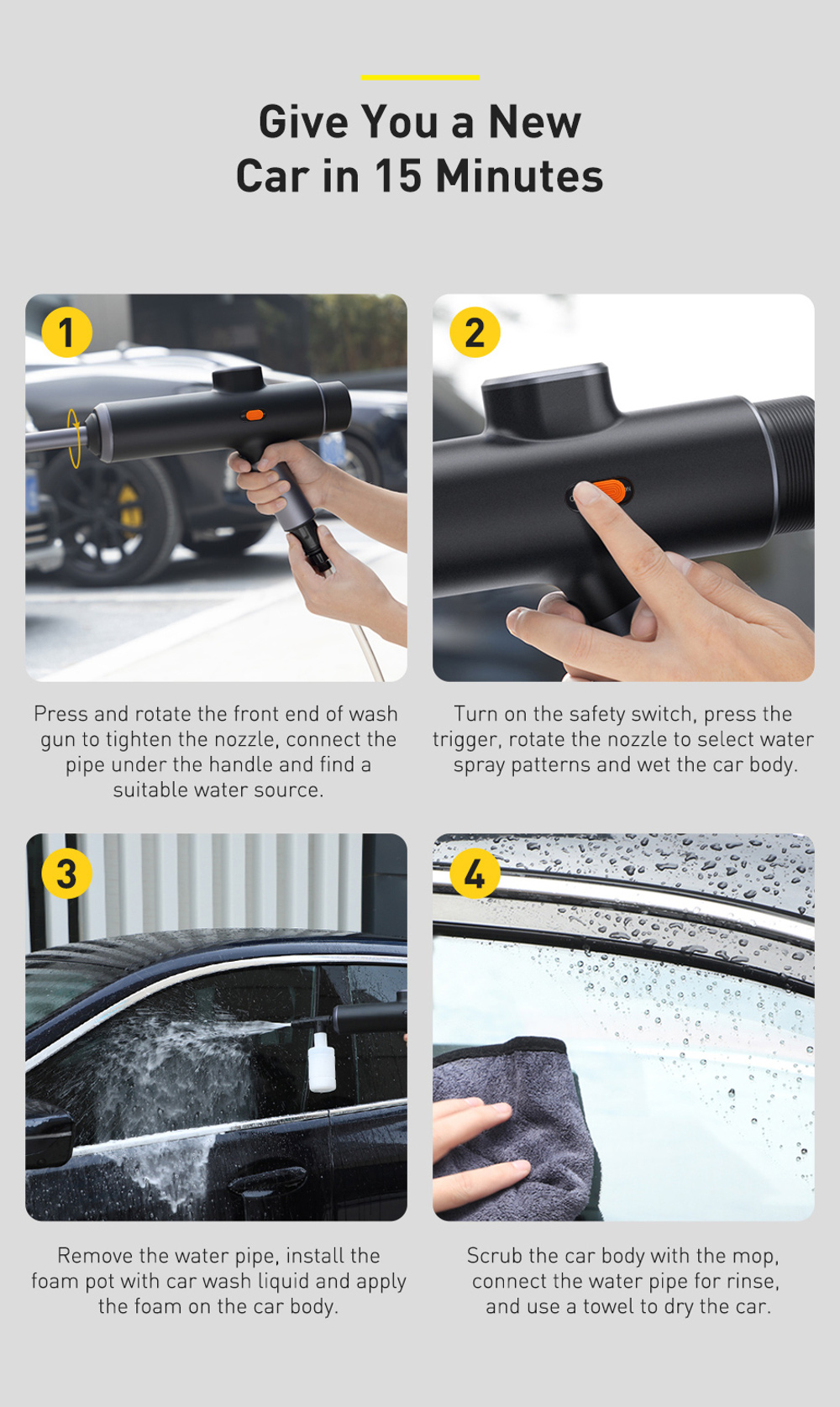 Give You a New Car in 15 Minutes

1

Press and rotate the front end of wash gun to tighten the nozzle, connect the pipe under the handle and find a suitable water source.

2

Turn on the safety switch, press the trigger, rotate the nozzle to select water spray patterns and wet the car body.

3

Remove the water pipe, install the foam pot with car wash liquid and apply the foam on the car body.

4

Scrub the car body with the mop, connect the water pipe for rinse, and use a towel to dry the car.