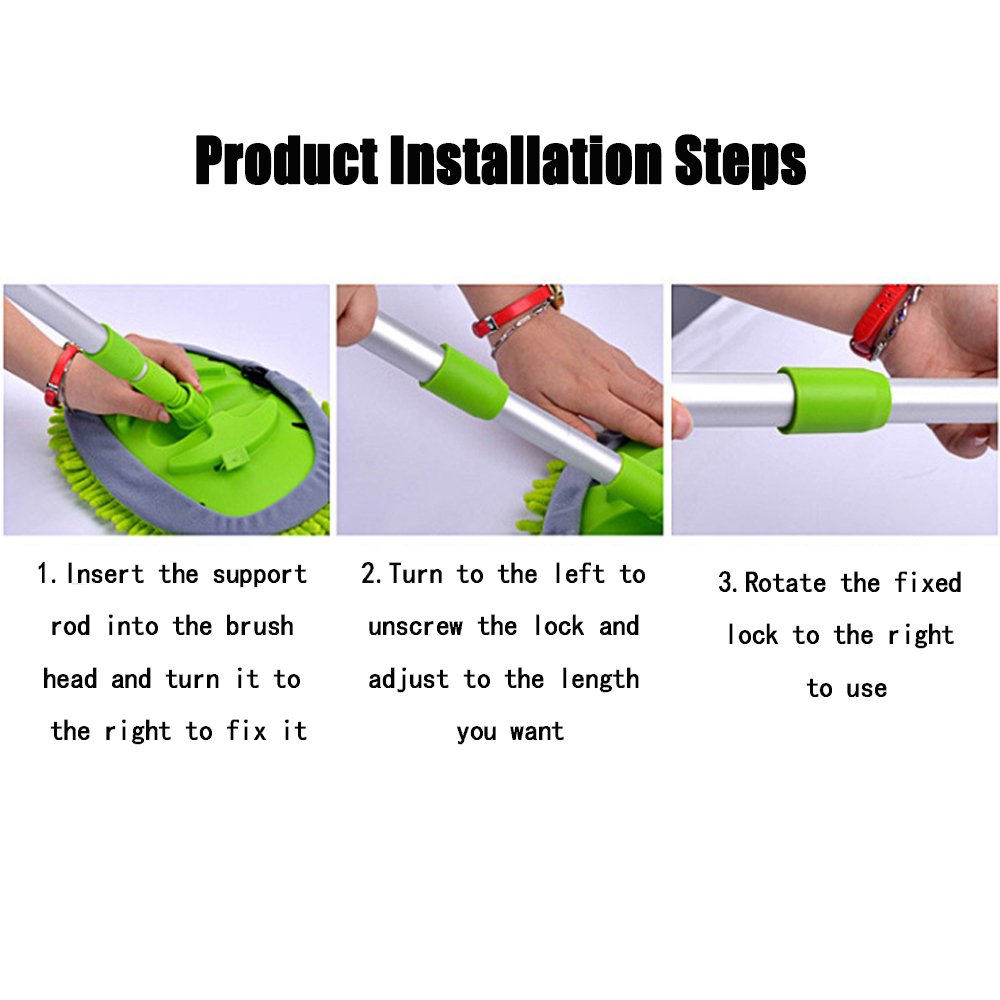 Product Installation Steps

1.Insert the support rod into the brush head and turn it to the right to fix it

2.Turn to the left to unscrew the lock and adjust to the length you want

3.Rotate the fixed lock to the right to use