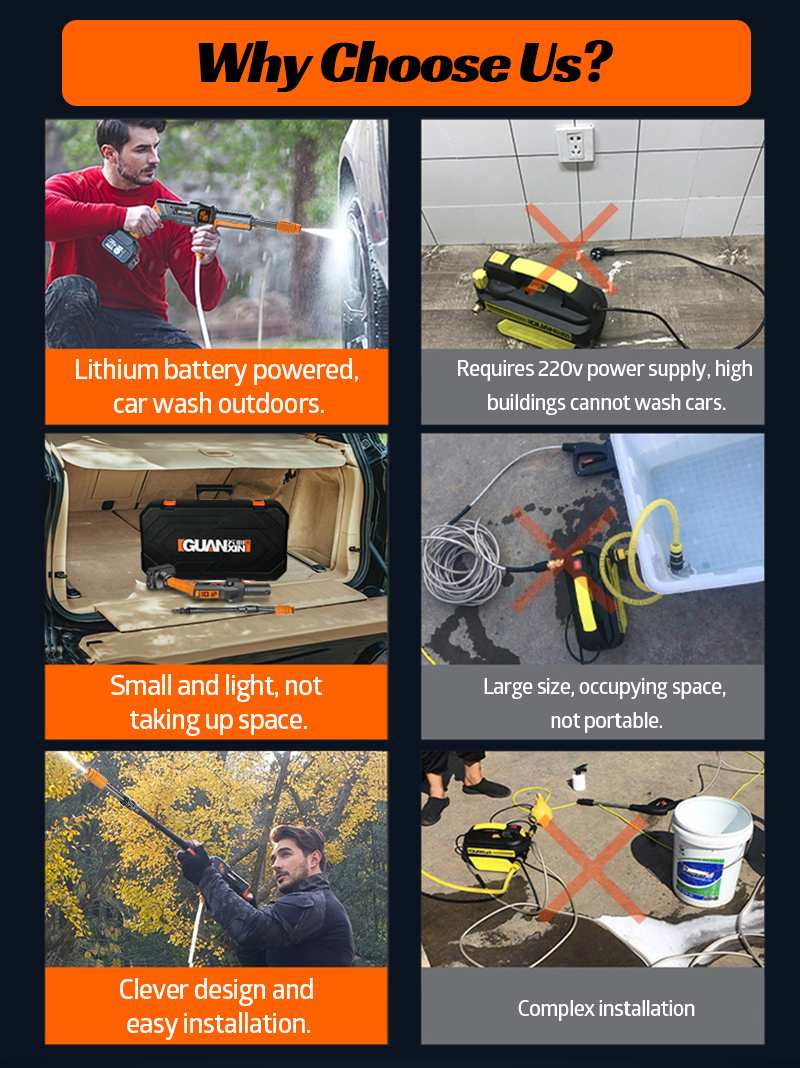 Why Choose Us?

Lithium battery powered, car wash outdoors.

Requires 220v power supply, high buildings cannot wash cars.

GUAN XIN

Small and light, not taking up space.

Large size, occupying space, not portable.

Clever design and easy installation.

Complex installation