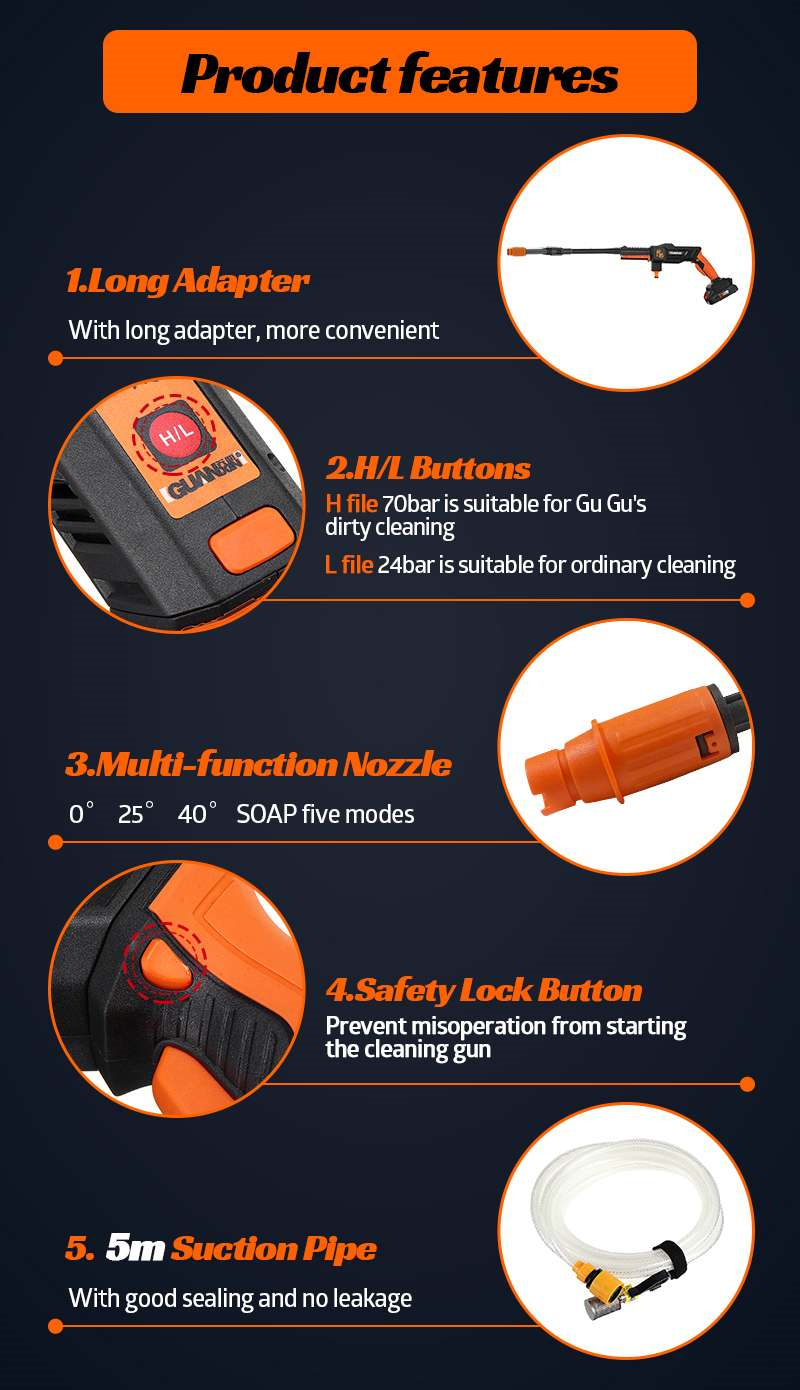 Product features

1.Long Adapter

With long adapter, more convenient

H/L

GUANBIN

2.H/L Buttons

H file 70bar is suitable for Gu Gu's dirty cleaning

L file 24bar is suitable for ordinary cleaning

3.Multi-function Nozzle

0° 25° 40° SOAP five modes

4.Safety Lock Button

Prevent misoperation from starting the cleaning gun

5. 5m Suction Pipe

With good sealing and no leakage