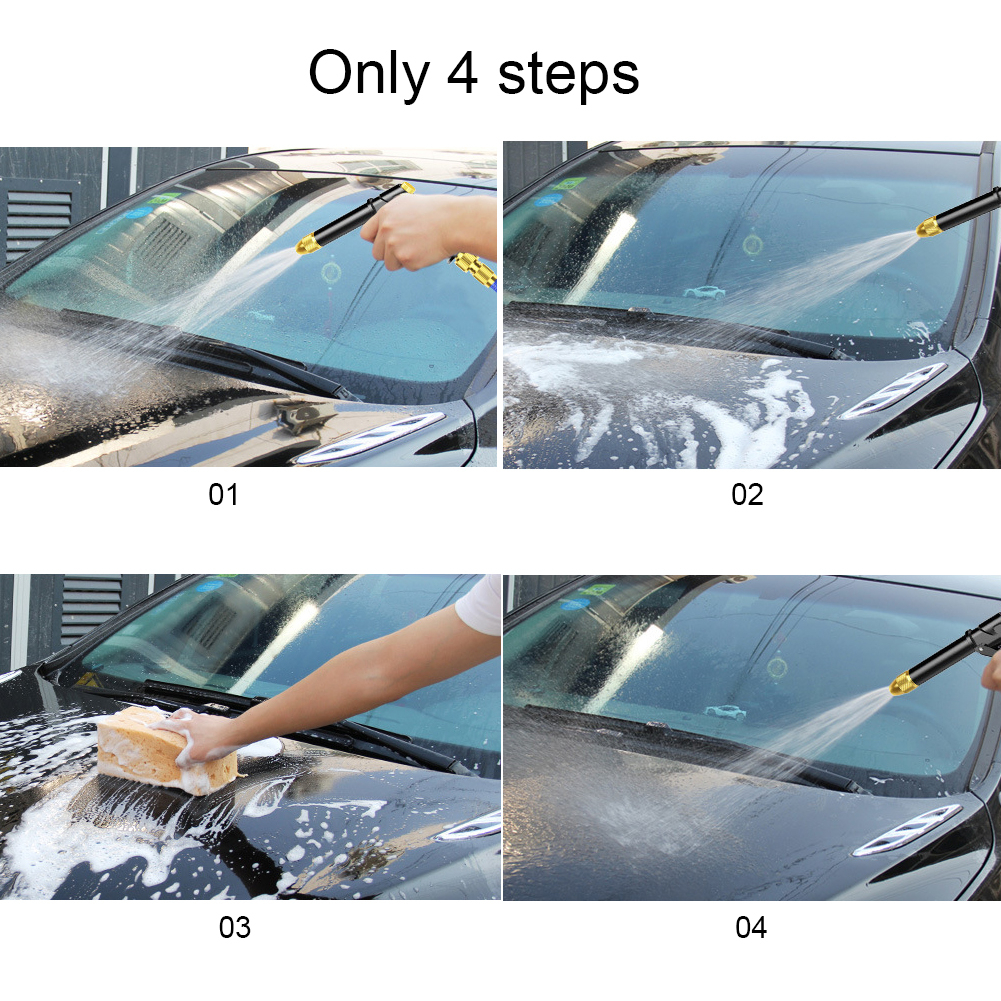 Only 4 steps

01

02

03

04