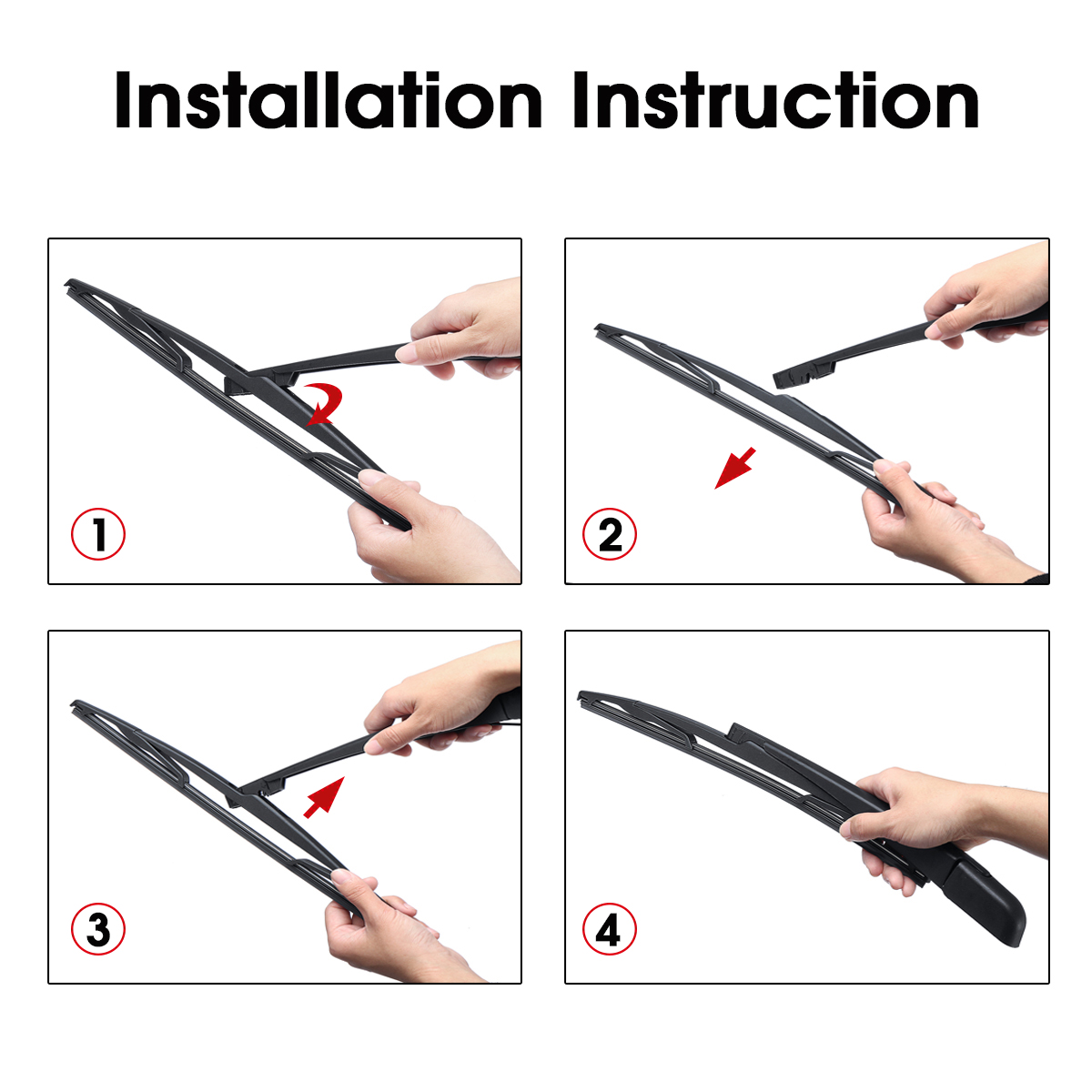 Installation Instruction

1

2

3

4