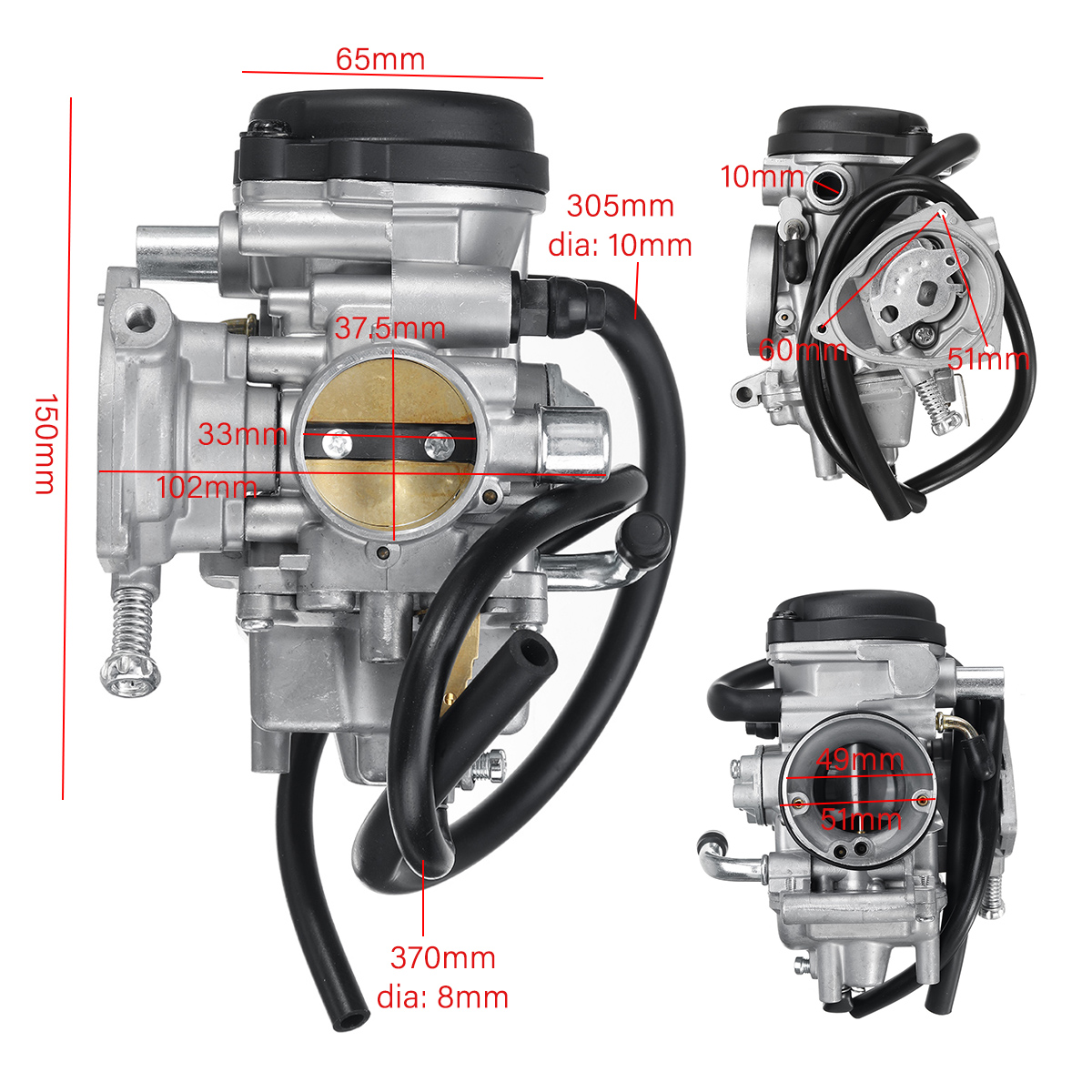 65mm
150mm
305mm
dia: 10mm
37.5mm
33mm
102mm
370mm
dia: 8mm
10mm
60mm
51mm
49mm
51mm