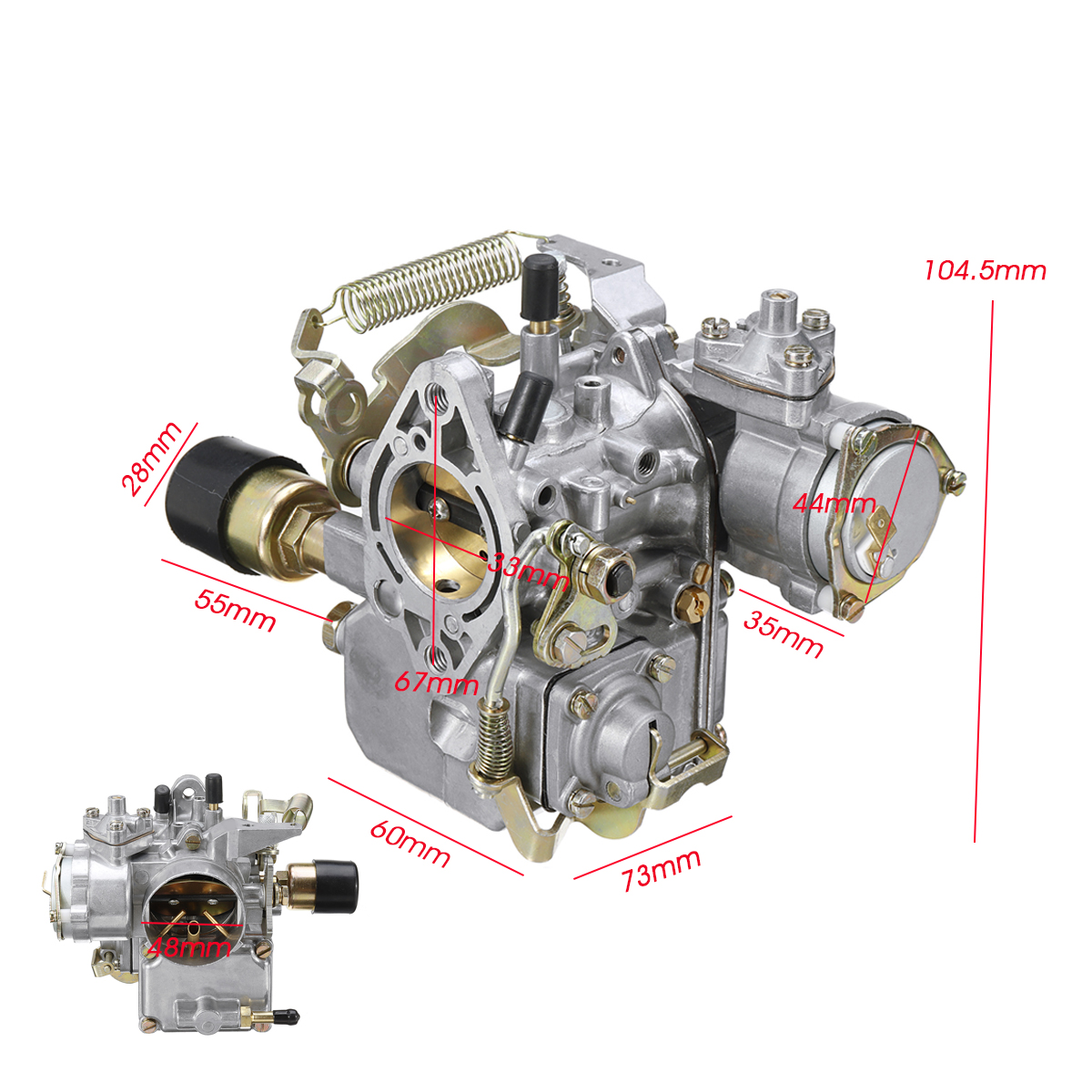 104.5mm

28mm

44mm

33mm

55mm

35mm

67mm

60mm

73mm

48mm