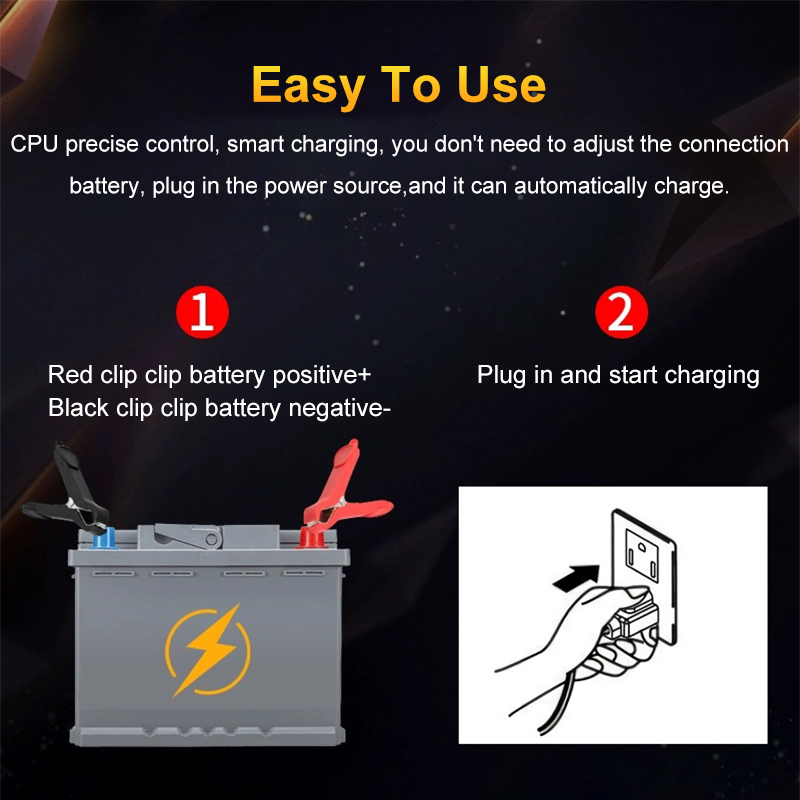 Easy To Use

CPU precise control, smart charging, you don't need to adjust the connection battery, plug in the power source,and it can automatically charge.

1

Red clip clip battery positive+
Black clip clip battery negative-

2

Plug in and start charging