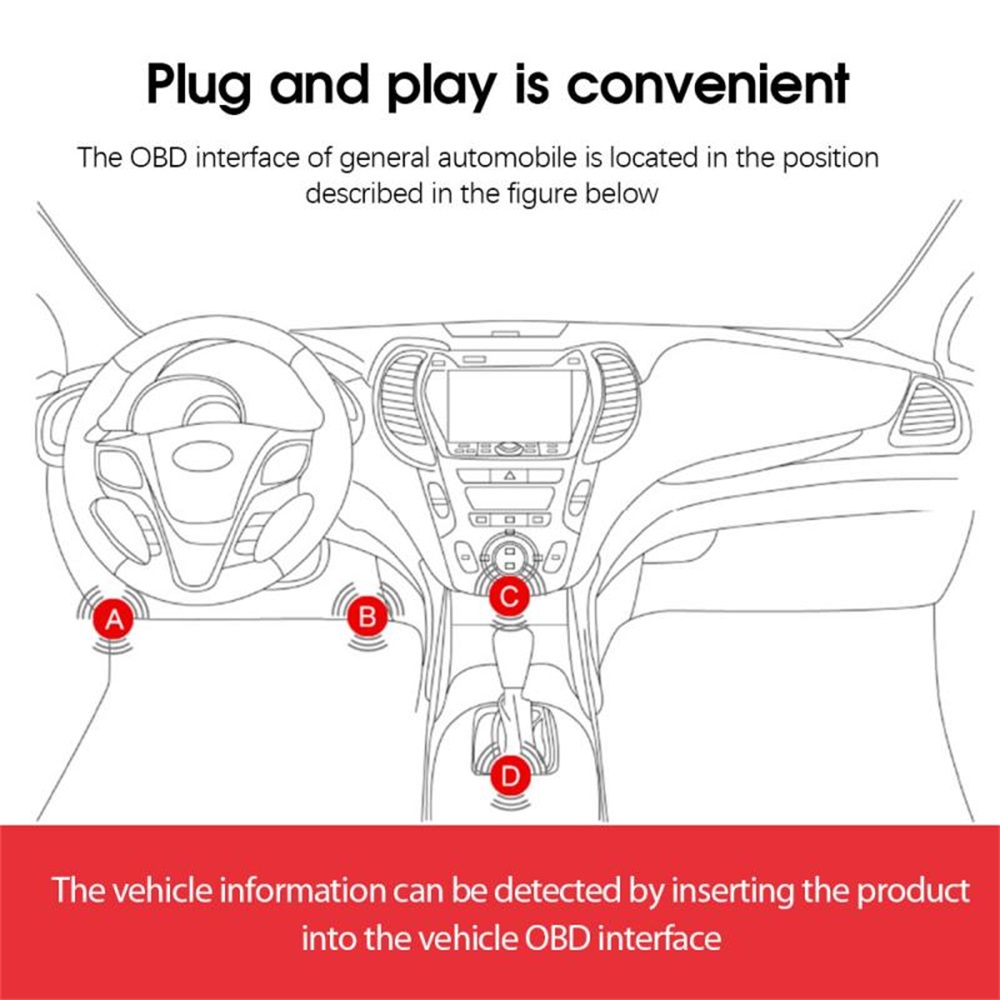 Plug and play is convenient

The OBD interface of general automobile is located in the position described in the figure below

A

B

C

D

The vehicle information can be detected by inserting the product into the vehicle OBD interface