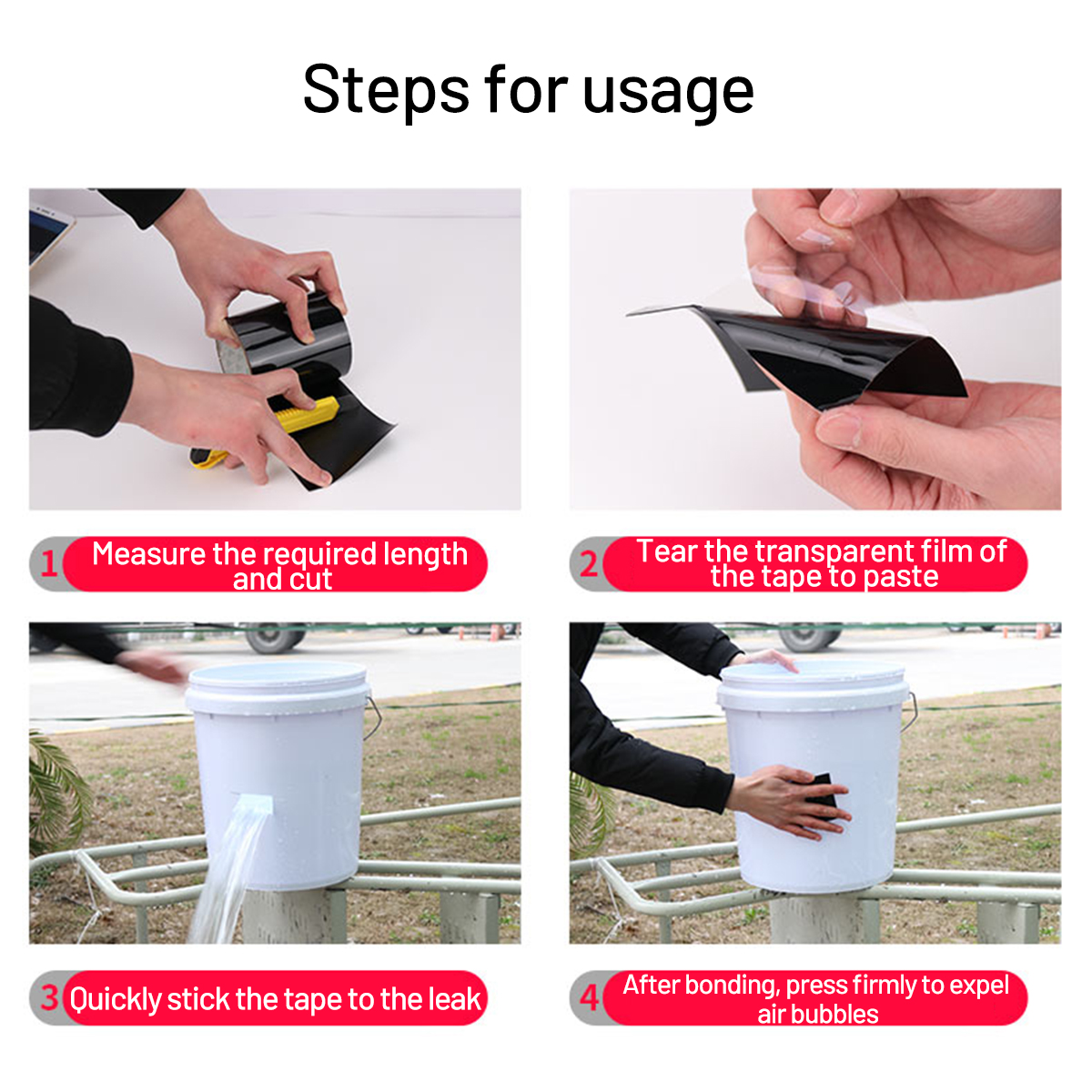 Steps for usage

1 Measure the required length and cut

2 Tear the transparent film of the tape to paste

3 Quickly stick the tape to the leak

4 After bonding, press firmly to expel air bubbles