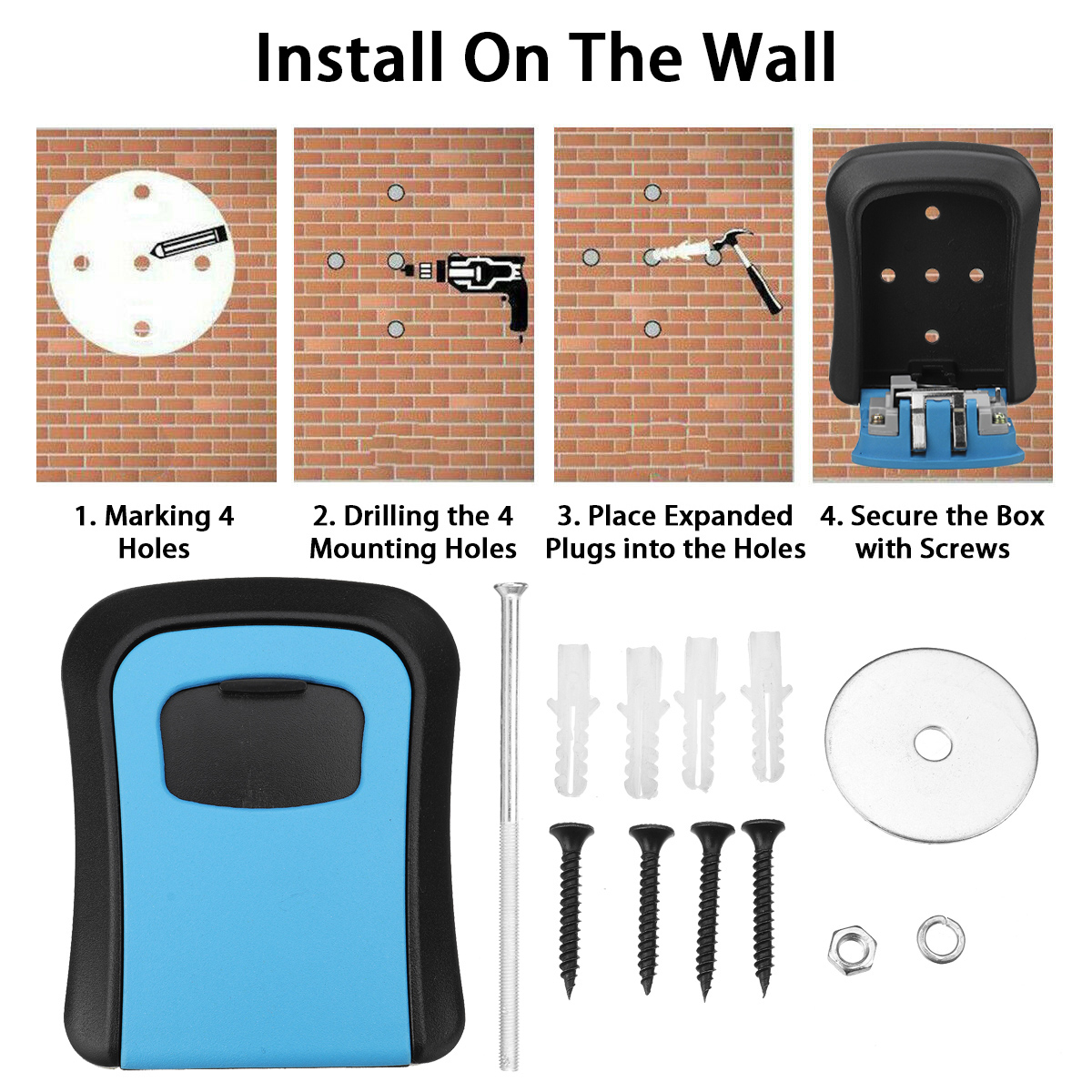 Install On The Wall

1. Marking 4 Holes

2. Drilling the 4 Mounting Holes

3. Place Expanded Plugs into the Holes

4. Secure the Box with Screws