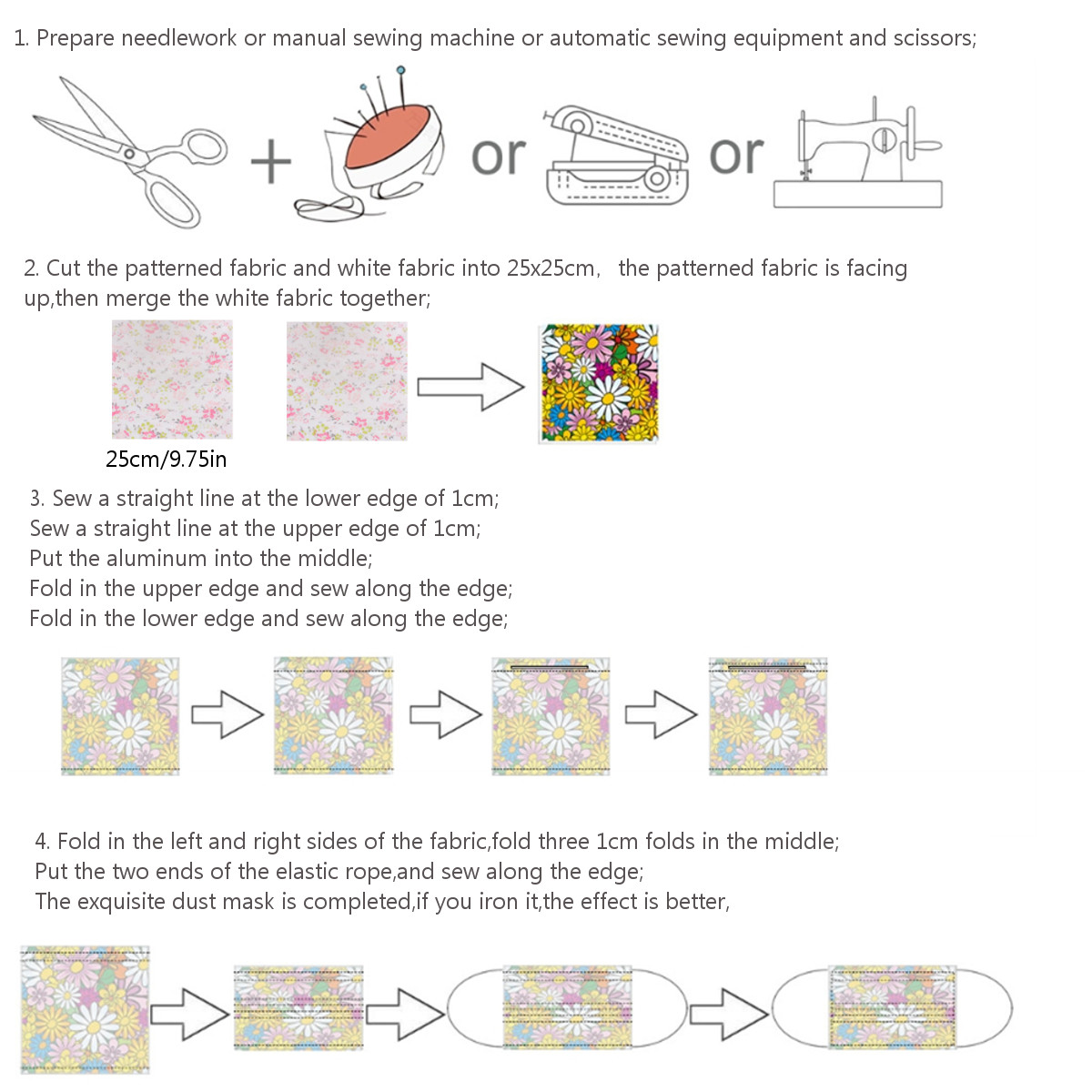 1. Prepare needlework or manual sewing machine or automatic sewing equipment and scissors;

+ or or

2. Cut the patterned fabric and white fabric into 25x25cm, the patterned fabric is facing up,then merge the white fabric together;

25cm/9.75in

3. Sew a straight line at the lower edge of 1cm;
Sew a straight line at the upper edge of 1cm;
Put the aluminum into the middle;
Fold in the upper edge and sew along the edge;
Fold in the lower edge and sew along the edge;

4. Fold in the left and right sides of the fabric,fold three 1cm folds in the middle;
Put the two ends of the elastic rope,and sew along the edge;
The exquisite dust mask is completed,if you iron it,the effect is better,