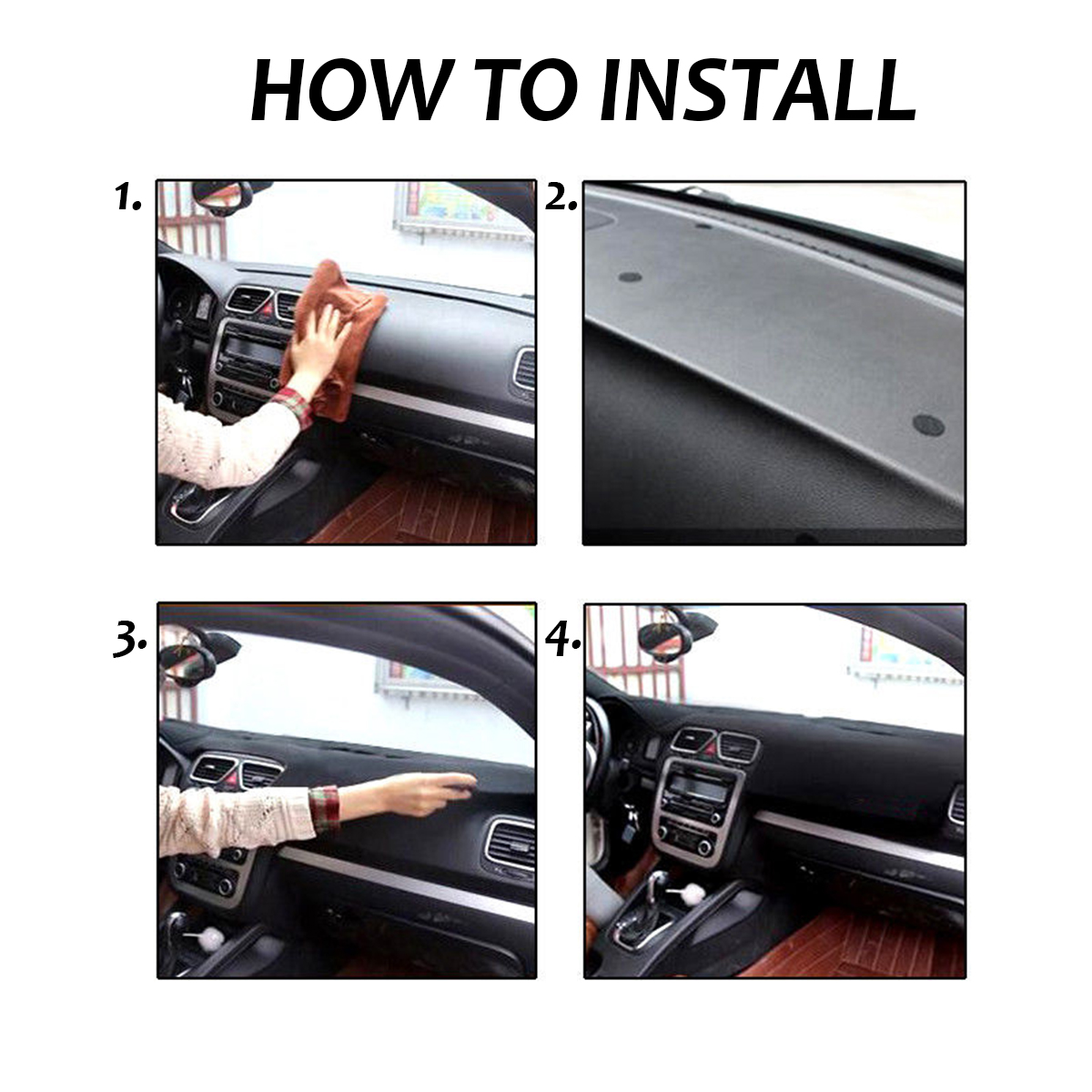 HOW TO INSTALL

1.

2.

3.

4.