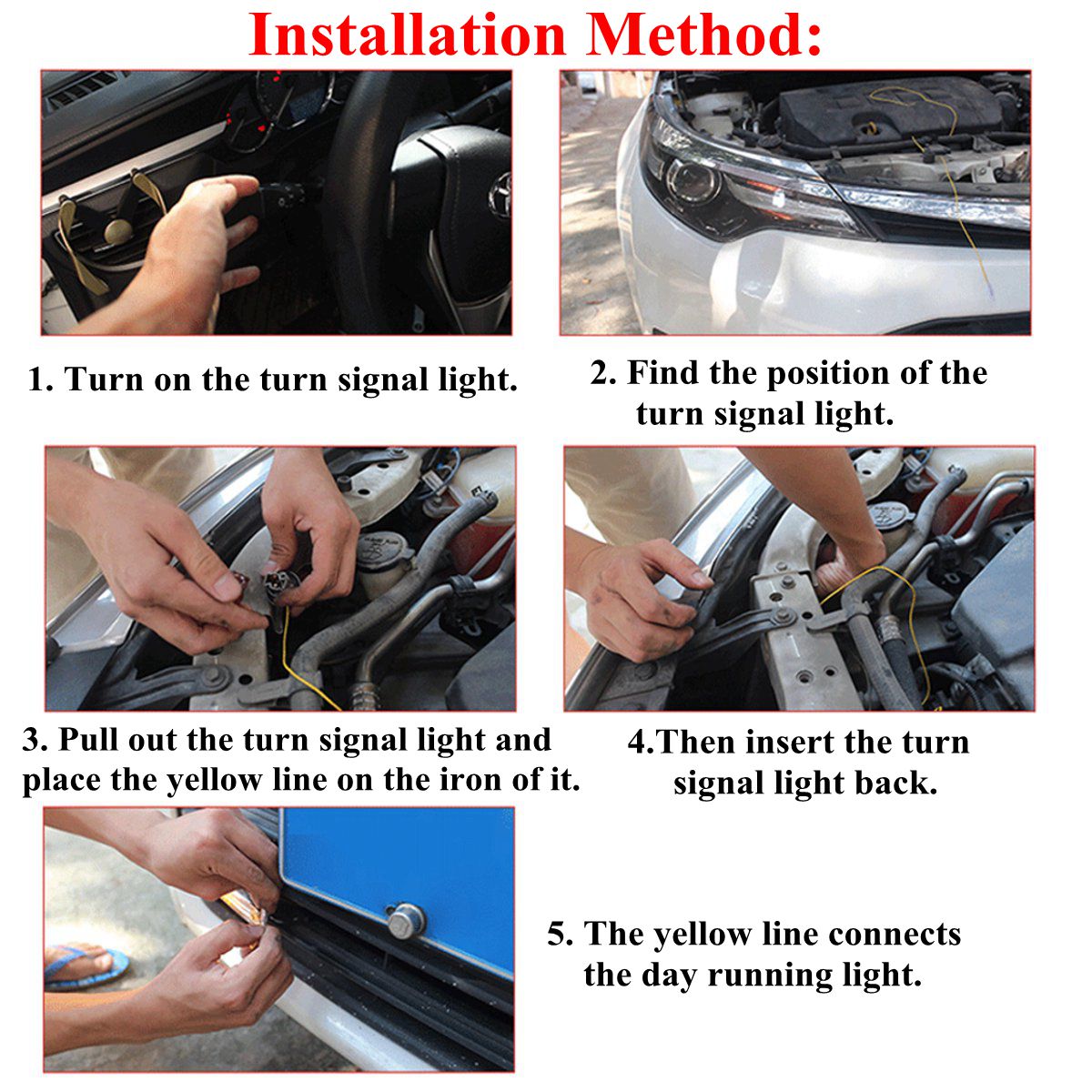 Installation Method:

1. Turn on the turn signal light.

2. Find the position of the turn signal light.

3. Pull out the turn signal light and place the yellow line on the iron of it.

4.Then insert the turn signal light back.

5. The yellow line connects the day running light.