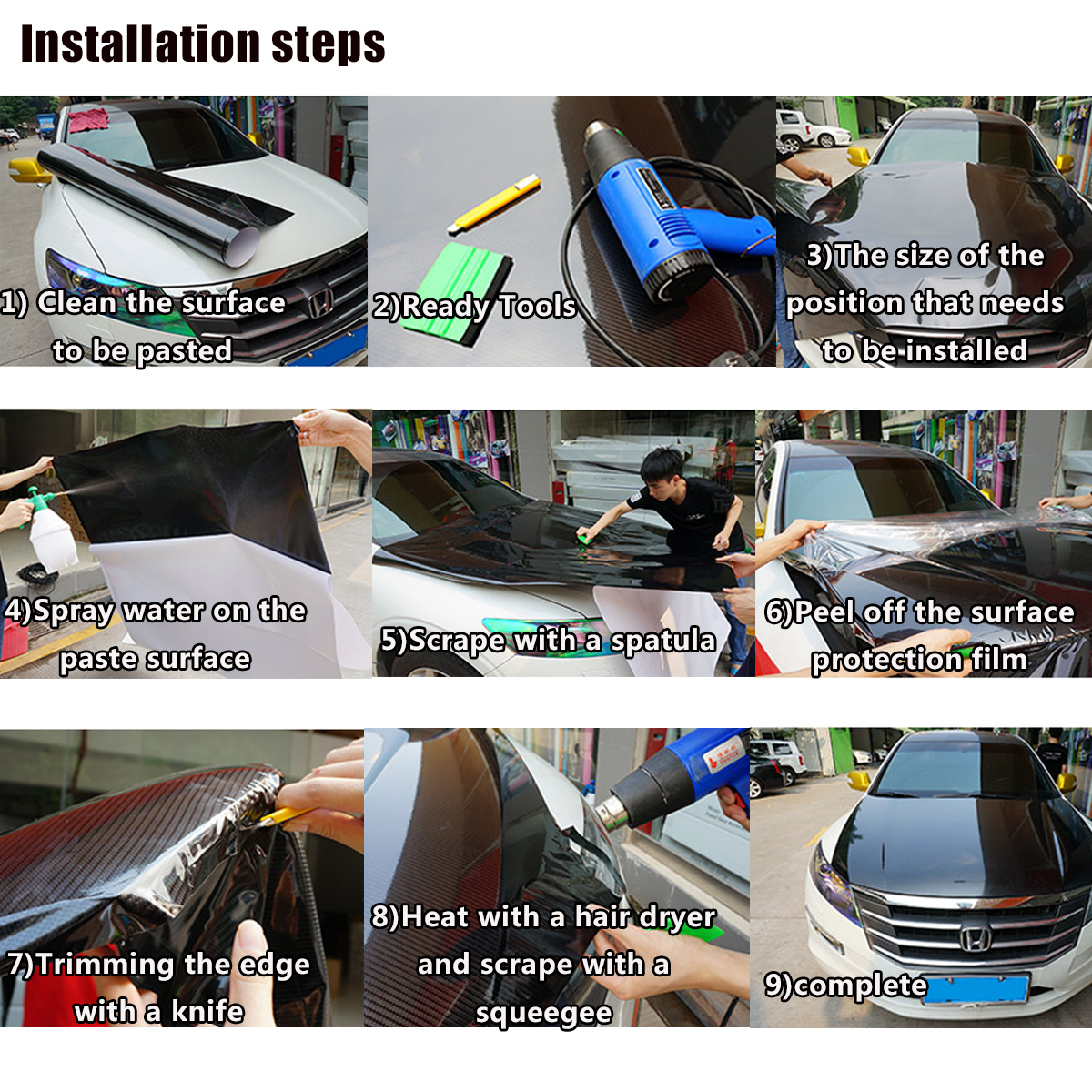 Installation steps

1) Clean the surface to be pasted

2)Ready Tools

3)The size of the position that needs to be installed

4)Spray water on the paste surface

5)Scrape with a spatula

6)Peel off the surface protection film

7)Trimming the edge with a knife

8)Heat with a hair dryer and scrape with a squeegee

9)complete