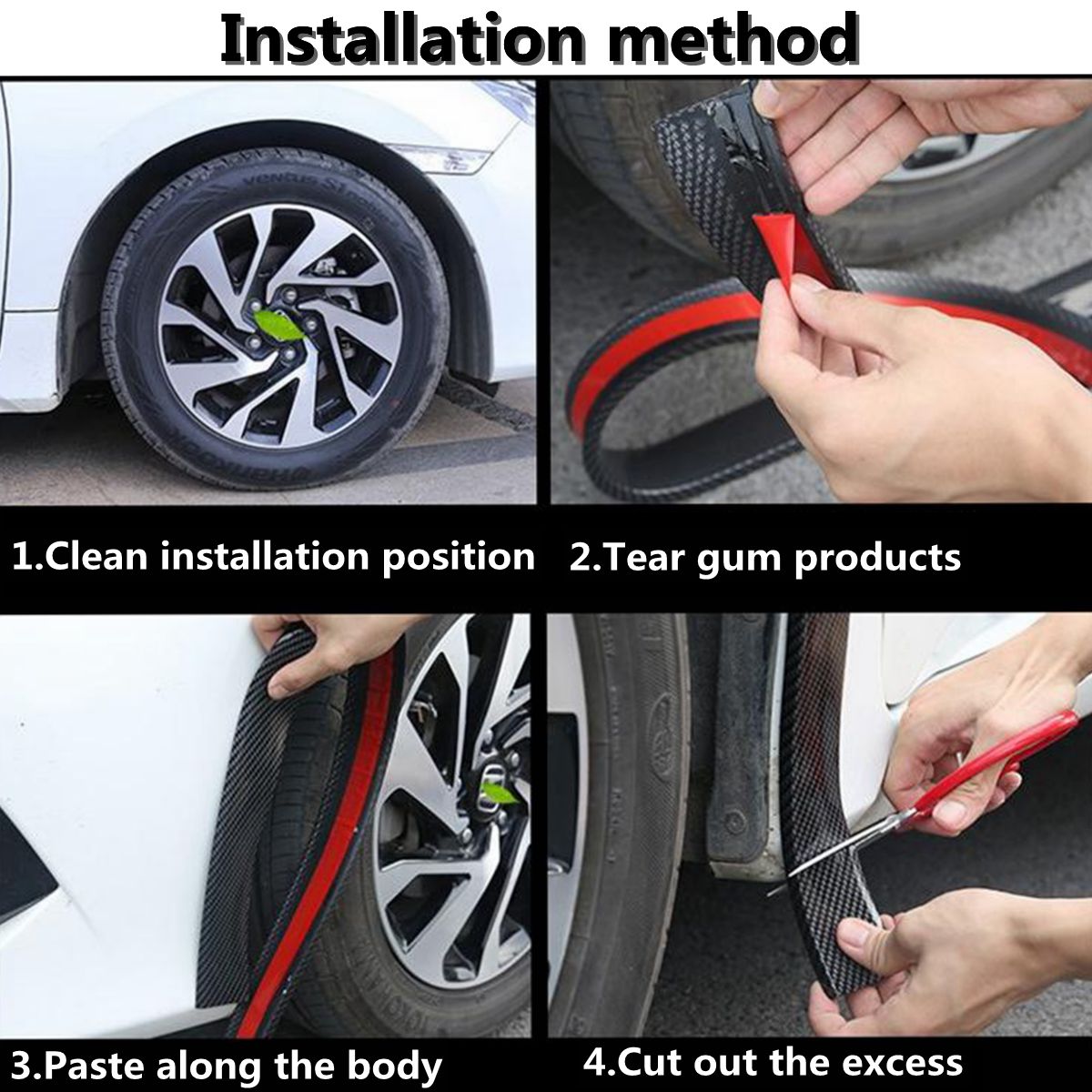 Installation method

1.Clean installation position

2.Tear gum products

3.Paste along the body

4.Cut out the excess