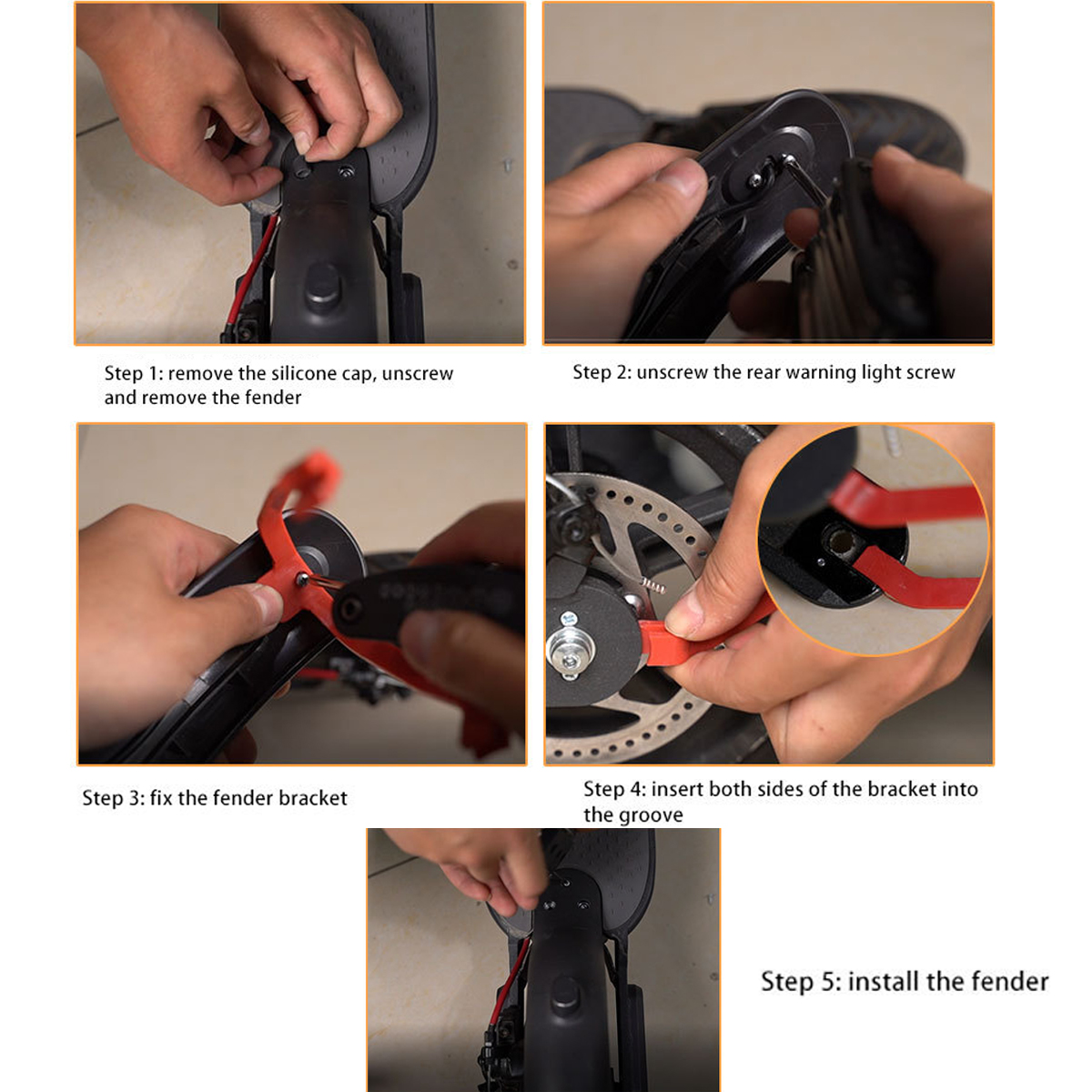 Step 1: remove the silicone cap, unscrew and remove the fender

Step 2: unscrew the rear warning light screw

Step 3: fix the fender bracket

Step 4: insert both sides of the bracket into the groove

Step 5: install the fender