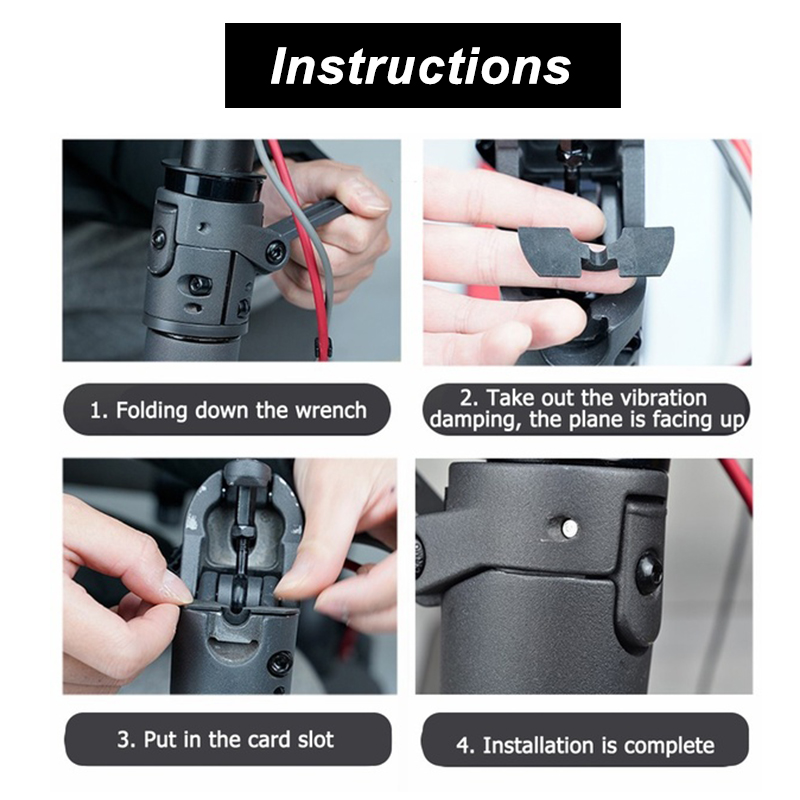 Instructions

1. Folding down the wrench

2. Take out the vibration damping, the plane is facing up

3. Put in the card slot

4. Installation is complete