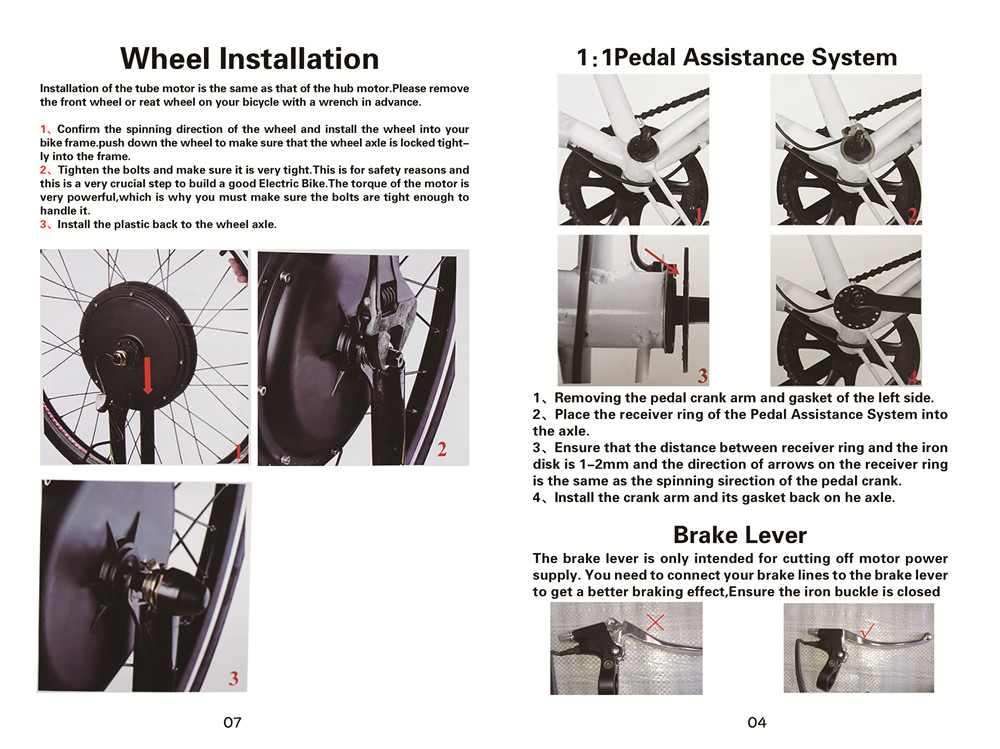 Wheel Installation

Installation of the tube motor is the same as that of the hub motor.Please remove the front wheel or reat wheel on your bicycle with a wrench in advance.

1、Confirm the spinning direction of the wheel and install the wheel into your bike frame.push down the wheel to make sure that the wheel axle is locked tightly into the frame.
2、Tighten the bolts and make sure it is very tight.This is for safety reasons and this is a very crucial step to build a good Electric Bike.The torque of the motor is very powerful,which is why you must make sure the bolts are tight enough to handle it.
3、Install the plastic back to the wheel axle.

1

2

3

07

1:1Pedal Assistance System

1

2

3

4

1、Removing the pedal crank arm and gasket of the left side.
2、Place the receiver ring of the Pedal Assistance System into the axle.
3、Ensure that the distance between receiver ring and the iron disk is 1–2mm and the direction of arrows on the receiver ring is the same as the spinning sirection of the pedal crank.
4、Install the crank arm and its gasket back on he axle.

Brake Lever

The brake lever is only intended for cutting off motor power supply. You need to connect your brake lines to the brake lever to get a better braking effect,Ensure the iron buckle is closed

04