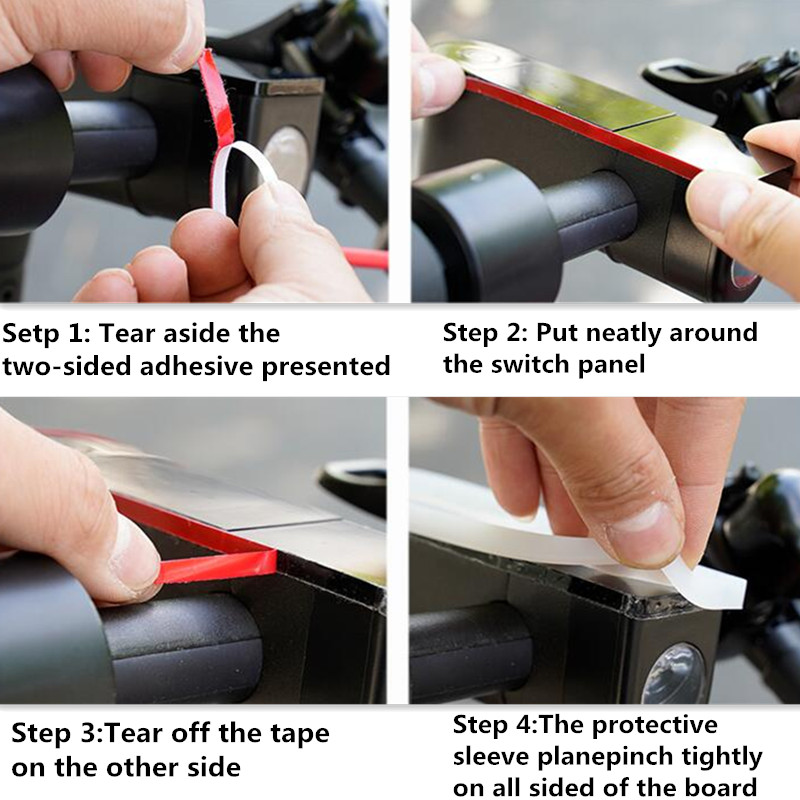 Setp 1: Tear aside the two-sided adhesive presented

Step 2: Put neatly around the switch panel

Step 3:Tear off the tape on the other side

Step 4:The protective sleeve planepinch tightly on all sided of the board