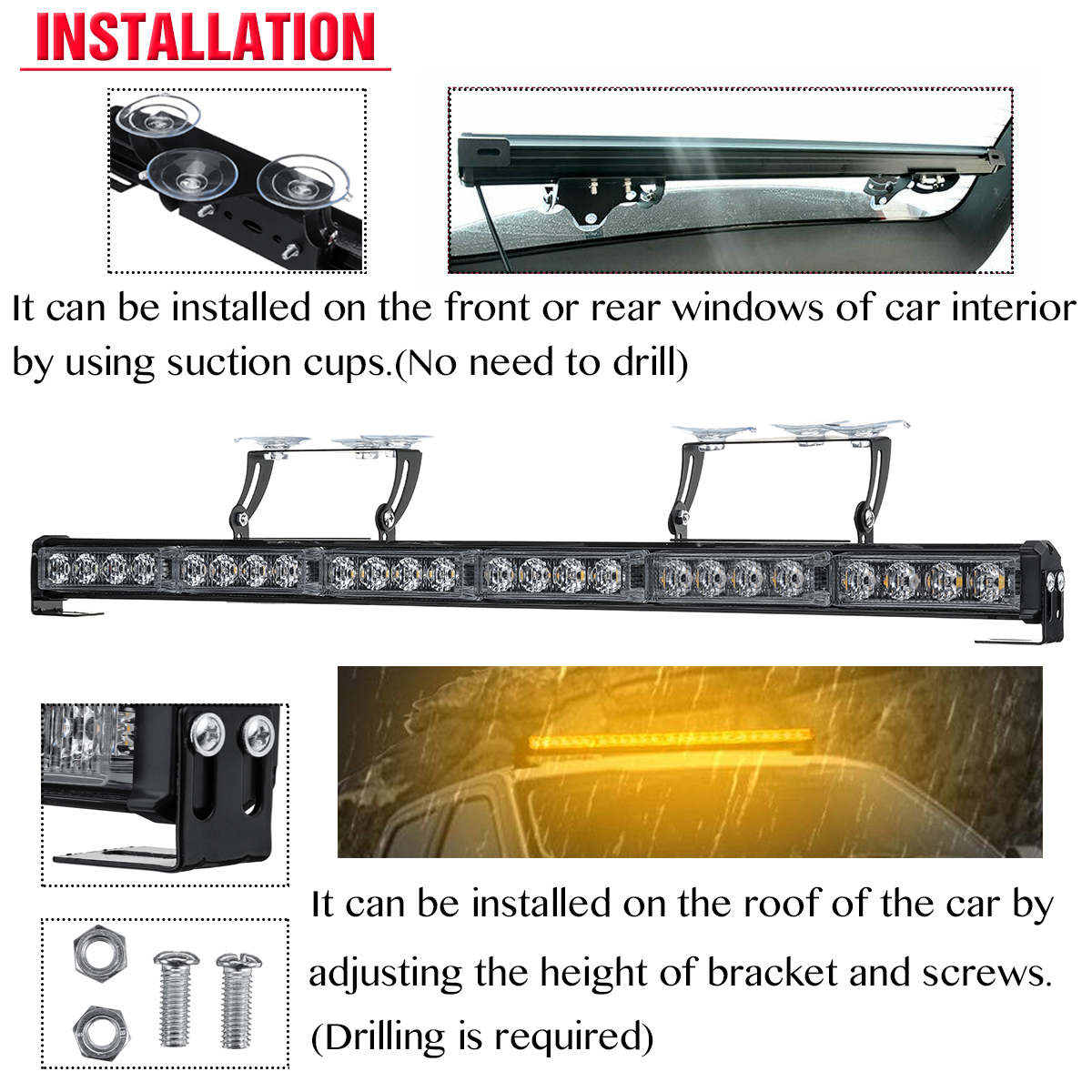 INSTALLATION

It can be installed on the front or rear windows of car interior by using suction cups.(No need to drill)

It can be installed on the roof of the car by adjusting the height of bracket and screws. (Drilling is required)