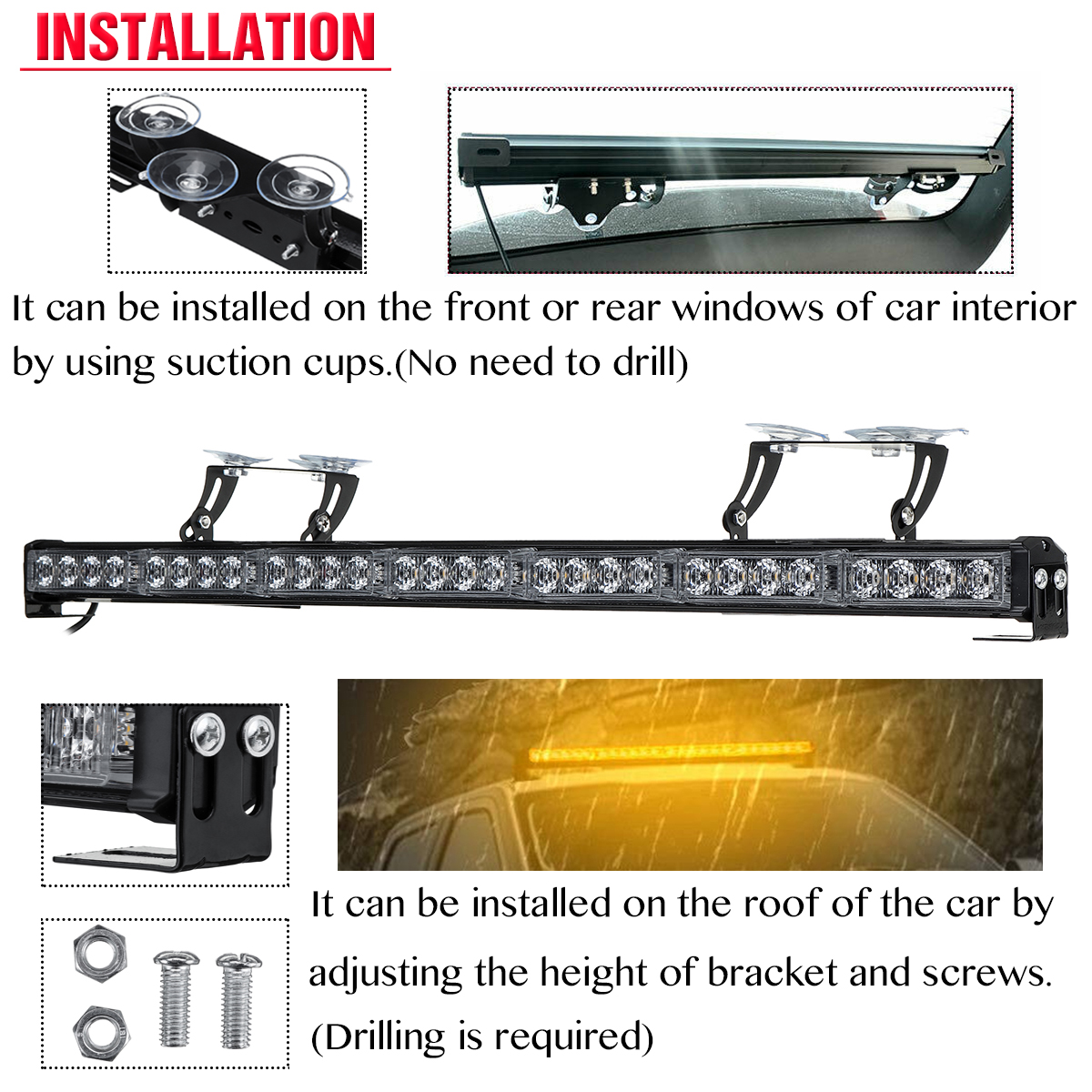 INSTALLATION

It can be installed on the front or rear windows of car interior by using suction cups.(No need to drill)

It can be installed on the roof of the car by adjusting the height of bracket and screws. (Drilling is required)