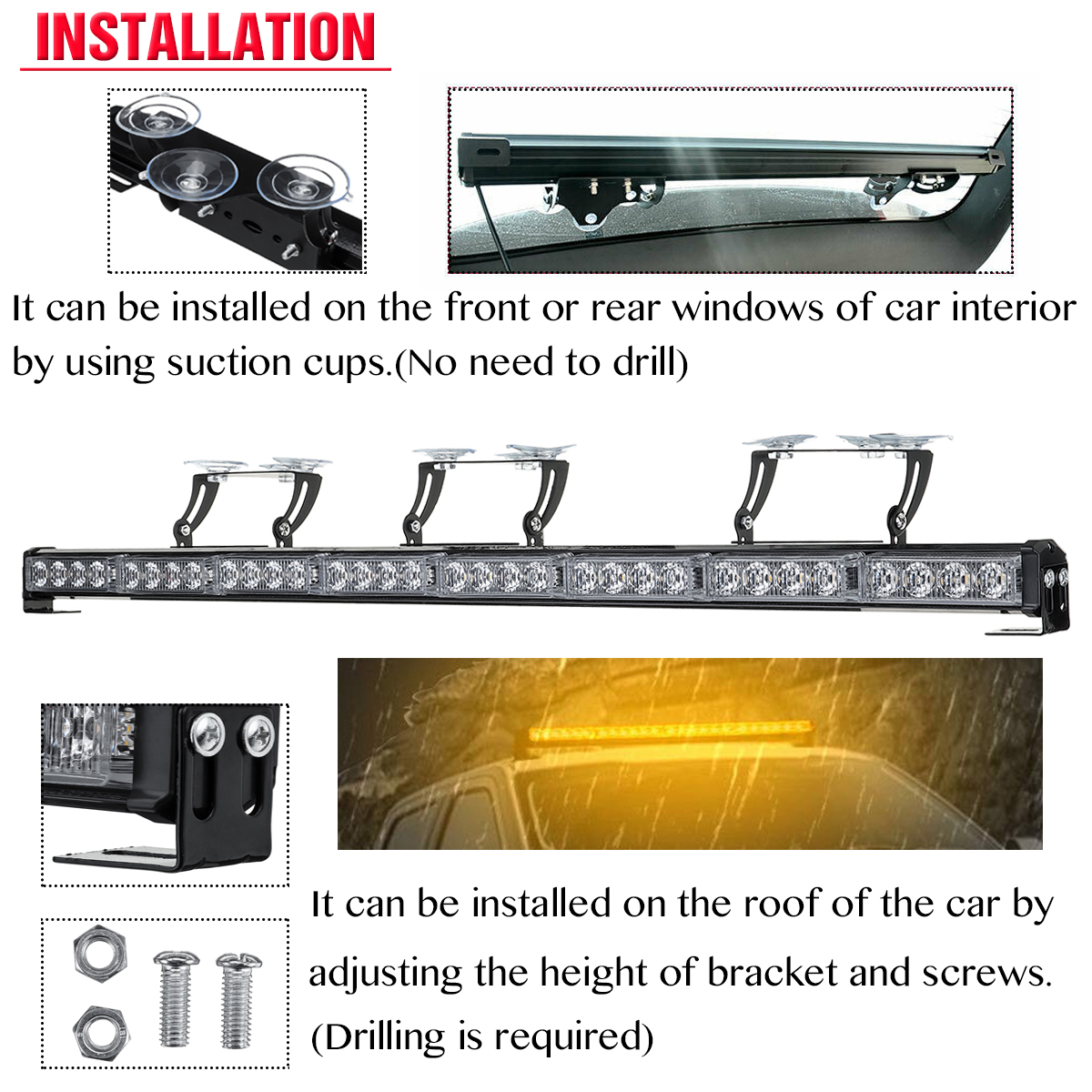 INSTALLATION

It can be installed on the front or rear windows of car interior by using suction cups.(No need to drill)

It can be installed on the roof of the car by adjusting the height of bracket and screws. (Drilling is required)