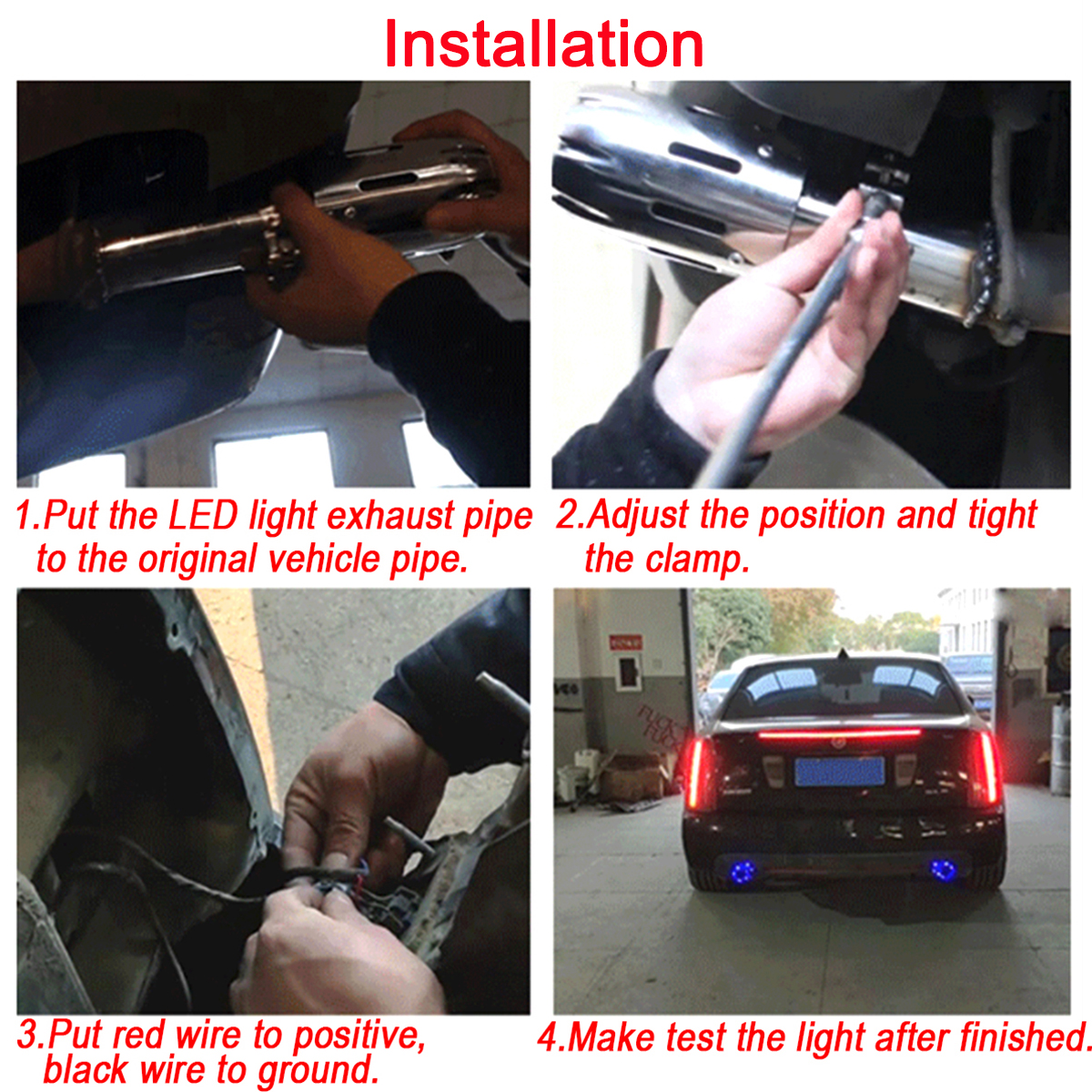 Installation

1.Put the LED light exhaust pipe to the original vehicle pipe.

2.Adjust the position and tight the clamp.

3.Put red wire to positive, black wire to ground.

4.Make test the light after finished.