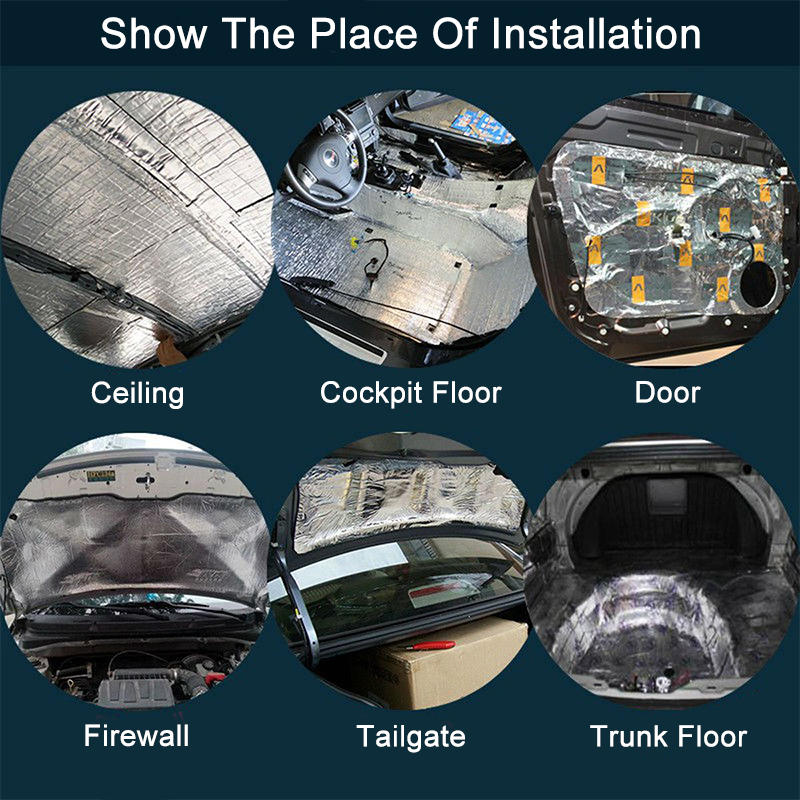 Show The Place Of Installation

Ceiling

Cockpit Floor

Door

Firewall

Tailgate

Trunk Floor