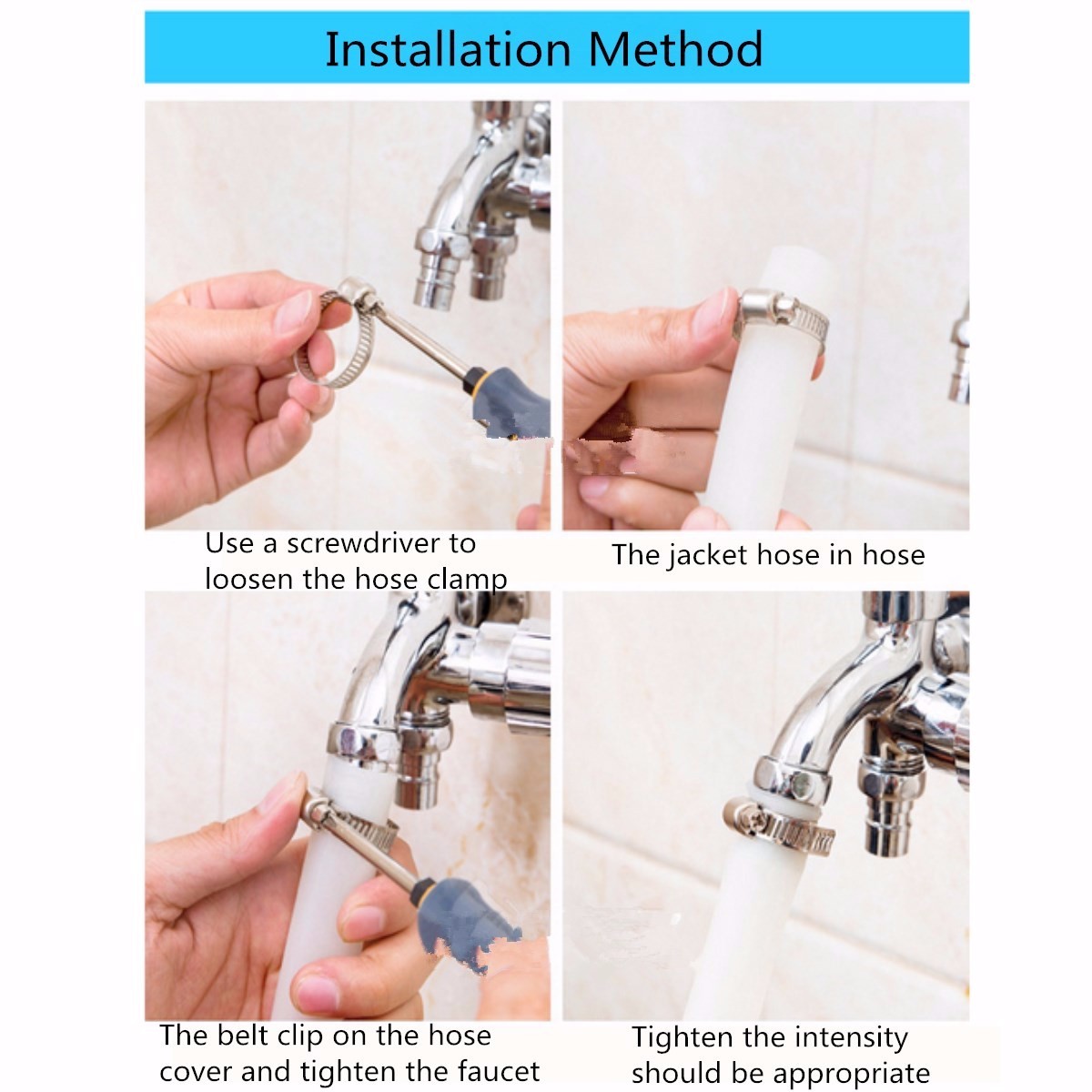 Installation Method

Use a screwdriver to loosen the hose clamp

The jacket hose in hose

The belt clip on the hose cover and tighten the faucet

Tighten the intensity should be appropriate