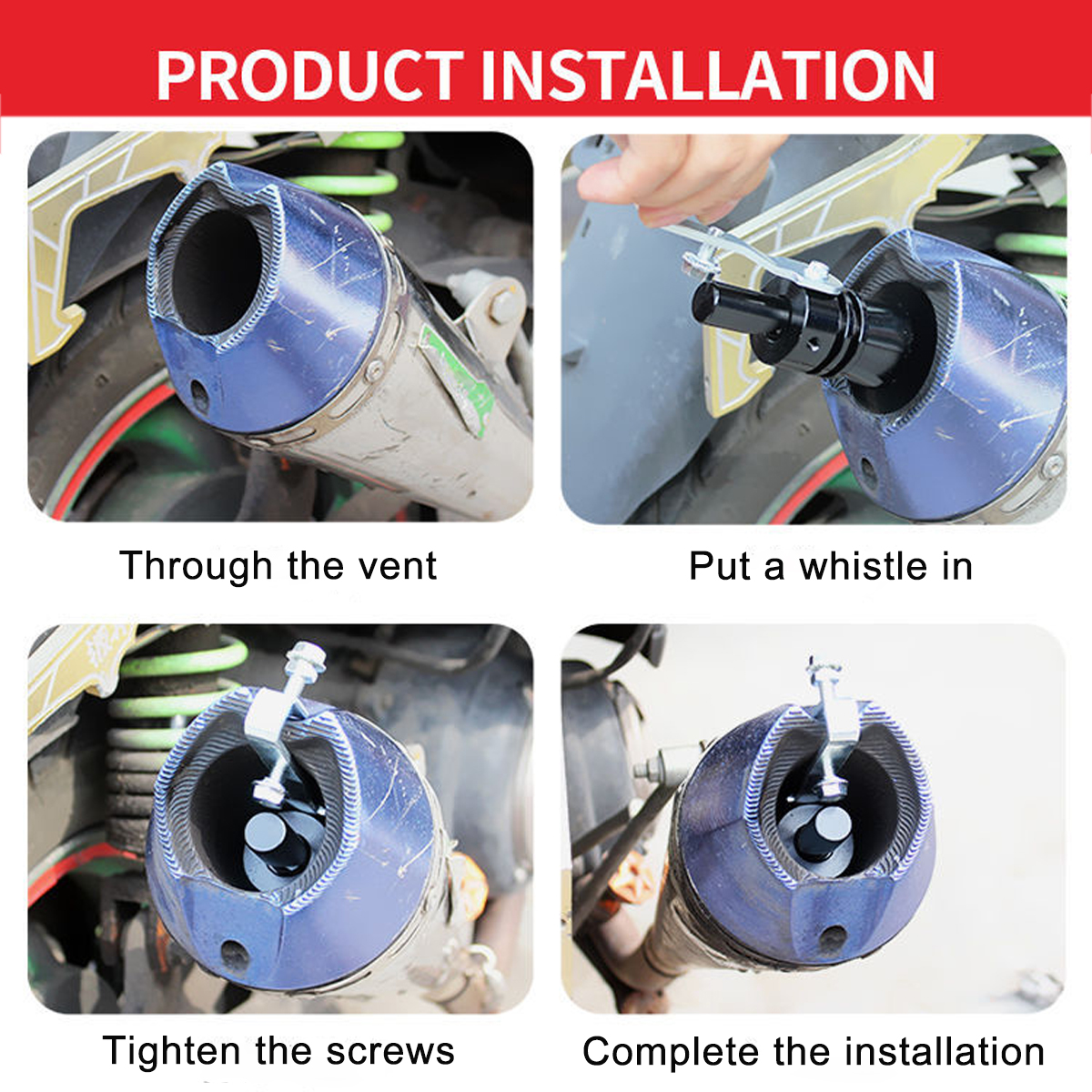 PRODUCT INSTALLATION

Through the vent

Put a whistle in

Tighten the screws

Complete the installation