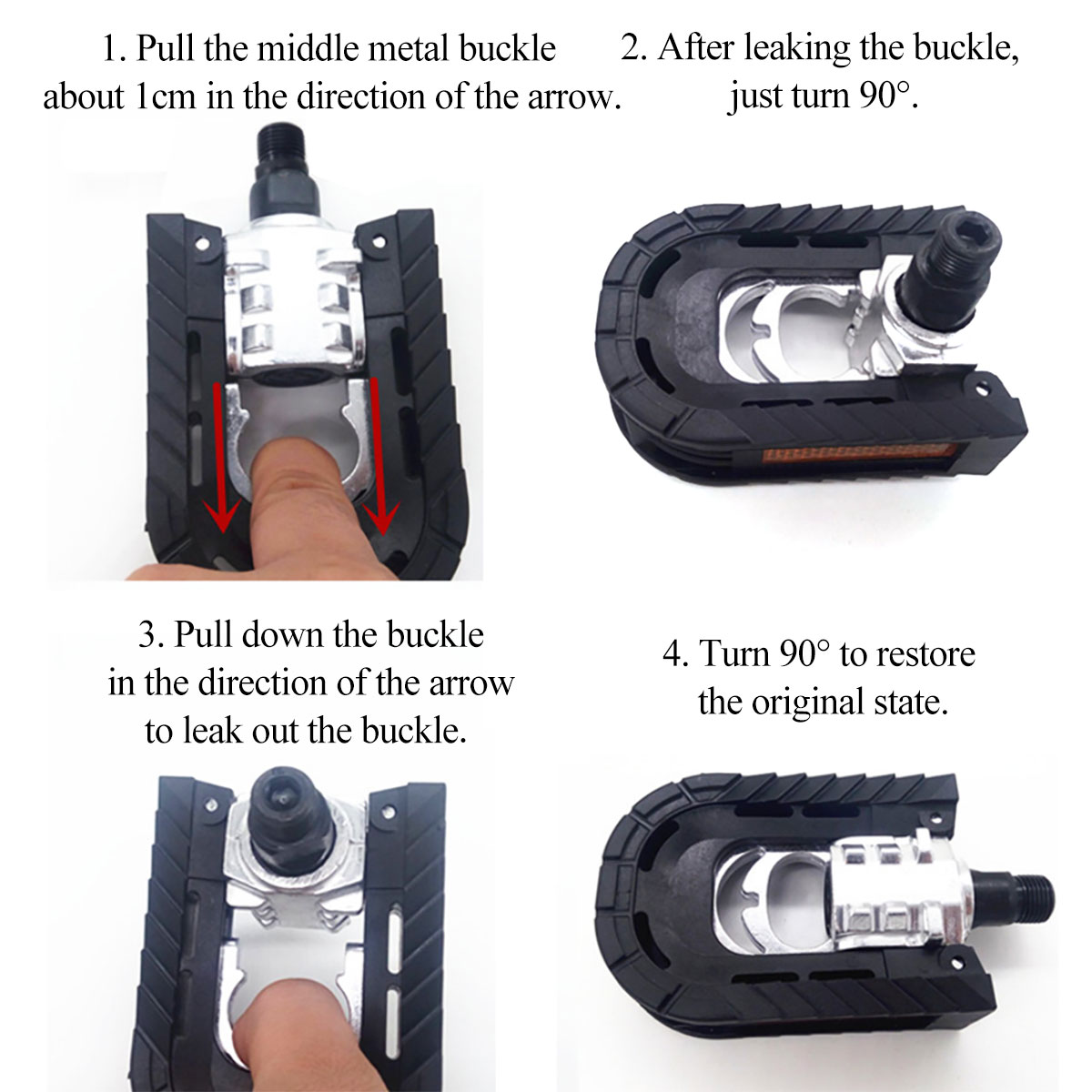 1. Pull the middle metal buckle about 1cm in the direction of the arrow.

2. After leaking the buckle, just turn 90°.

3. Pull down the buckle in the direction of the arrow to leak out the buckle.

4. Turn 90° to restore the original state.