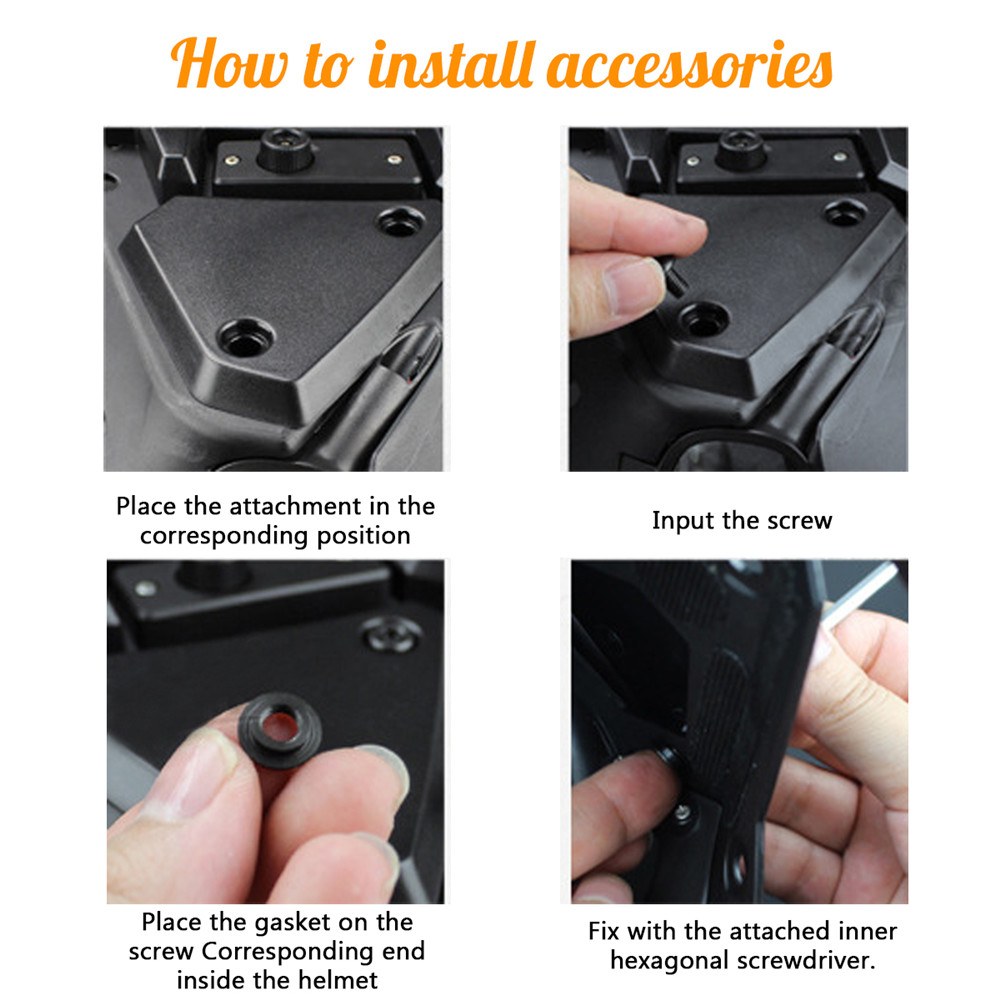 How to install accessories

Place the attachment in the corresponding position

Input the screw

Place the gasket on the screw Corresponding end inside the helmet

Fix with the attached inner hexagonal screwdriver.