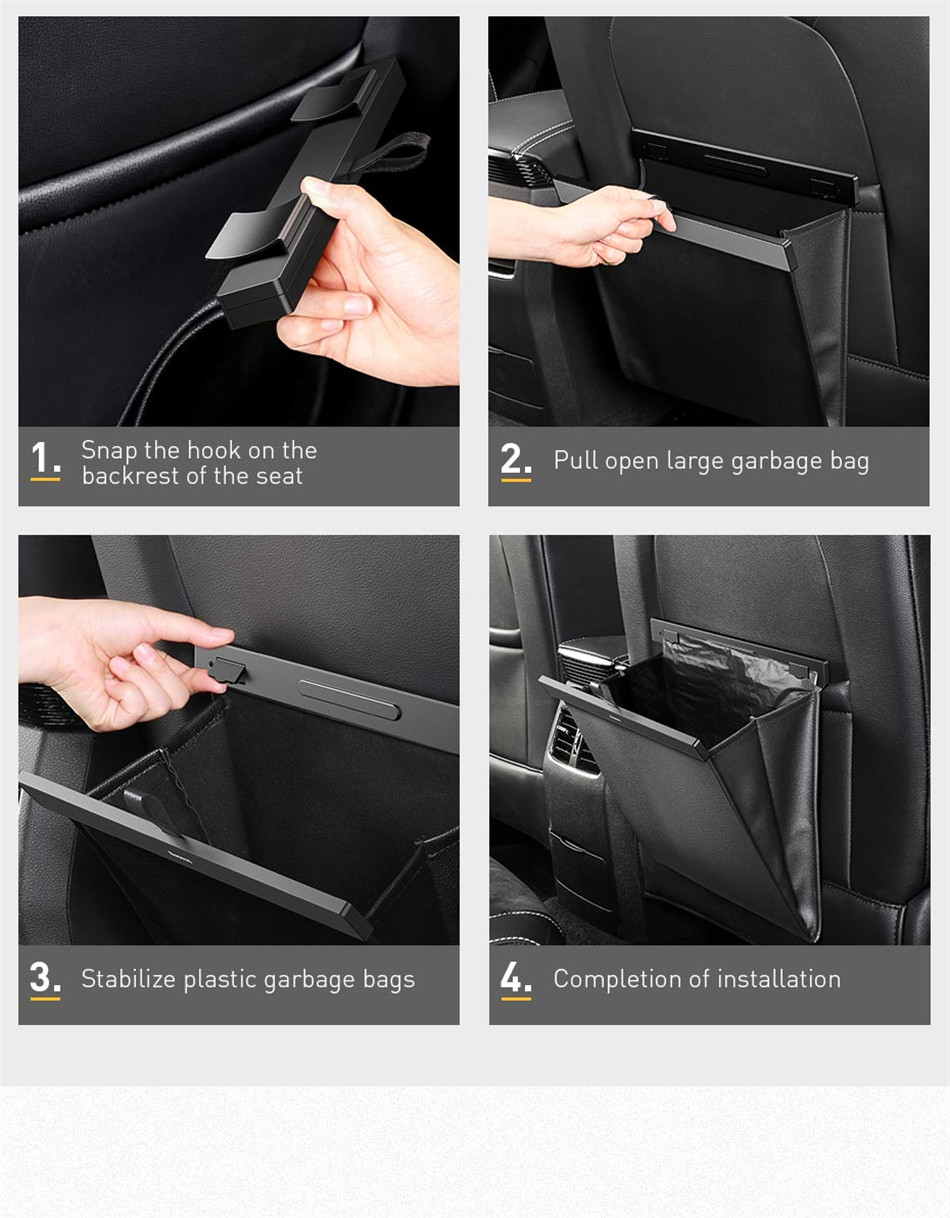 1. Snap the hook on the backrest of the seat

2. Pull open large garbage bag

3. Stabilize plastic garbage bags

4. Completion of installation