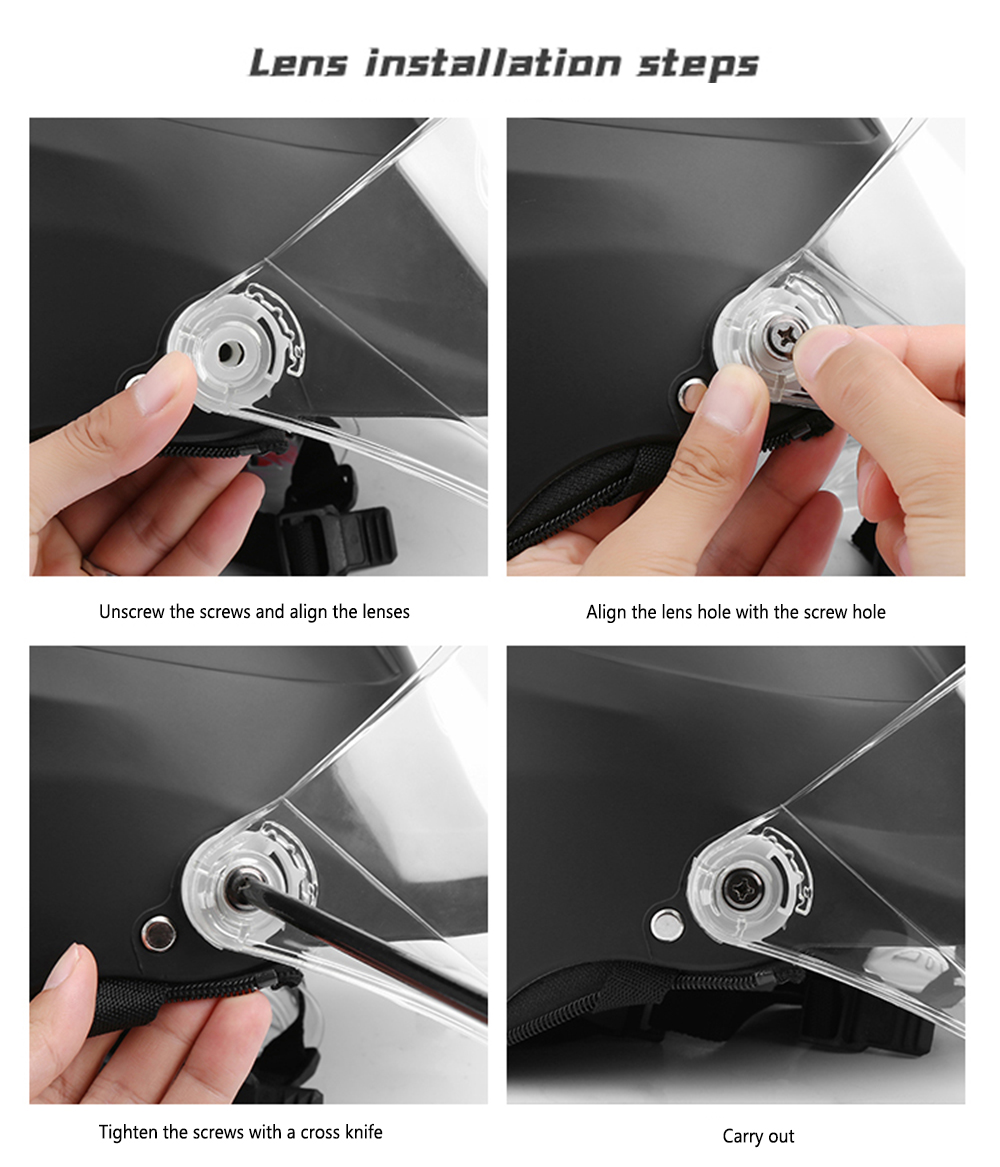 Lens installation steps

Unscrew the screws and align the lenses

Align the lens hole with the screw hole

Tighten the screws with a cross knife

Carry out