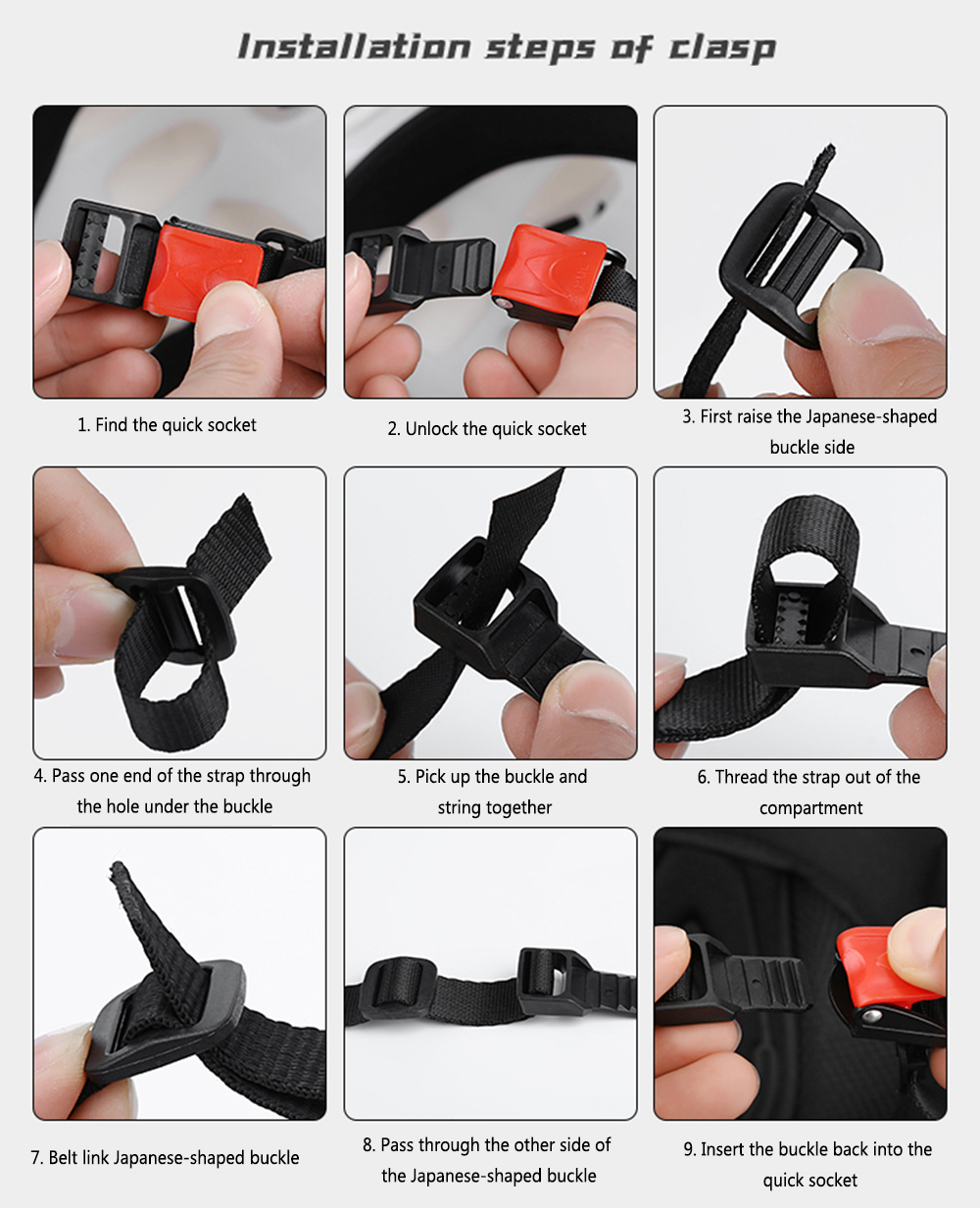 Installation steps of clasp

1. Find the quick socket

2. Unlock the quick socket

3. First raise the Japanese-shaped buckle side

4. Pass one end of the strap through the hole under the buckle

5. Pick up the buckle and string together

6. Thread the strap out of the compartment

7. Belt link Japanese-shaped buckle

8. Pass through the other side of the Japanese-shaped buckle

9. Insert the buckle back into the quick socket