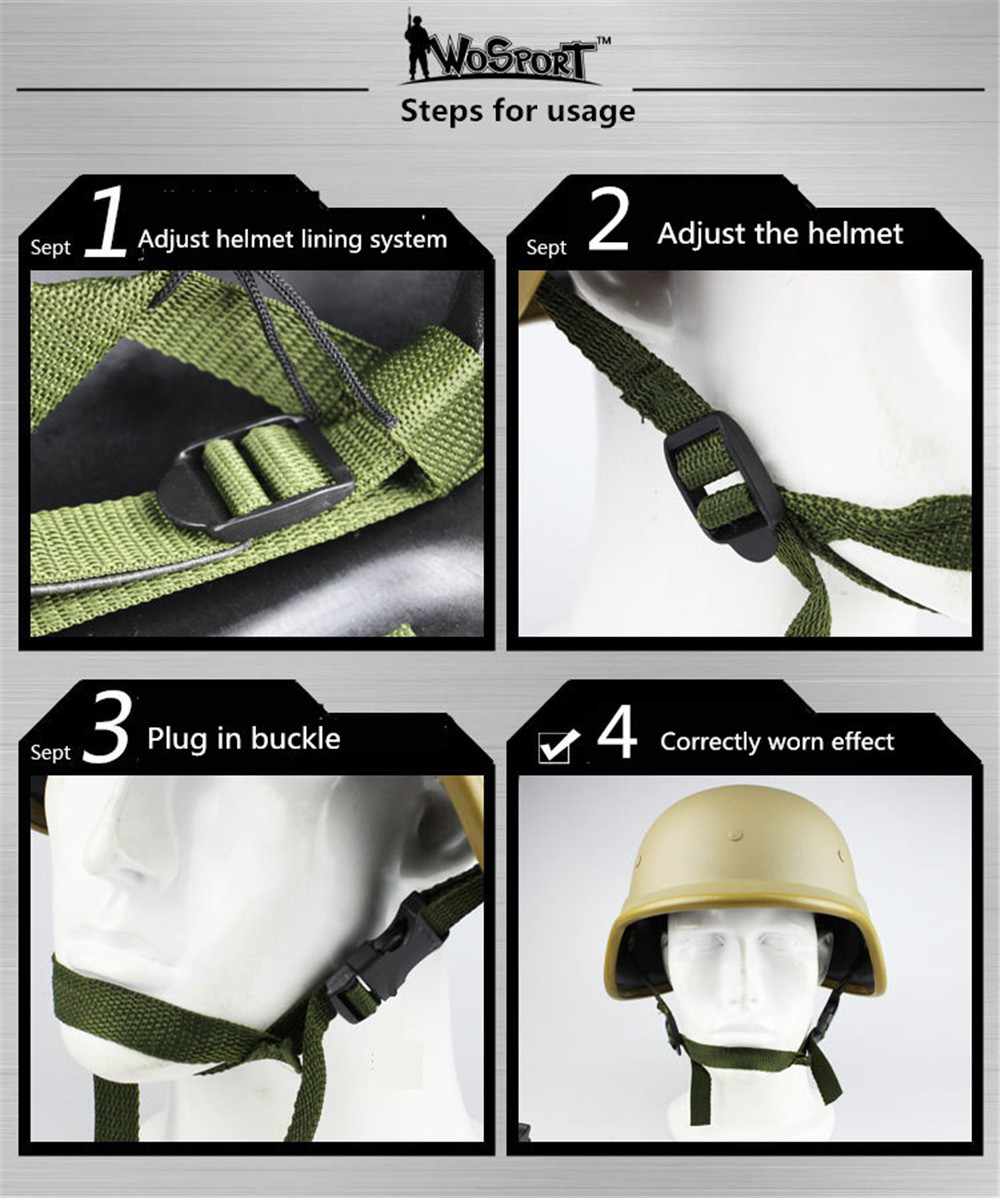 WoSPORT™

Steps for usage

Sept 1 Adjust helmet lining system

Sept 2 Adjust the helmet

Sept 3 Plug in buckle

4 Correctly worn effect