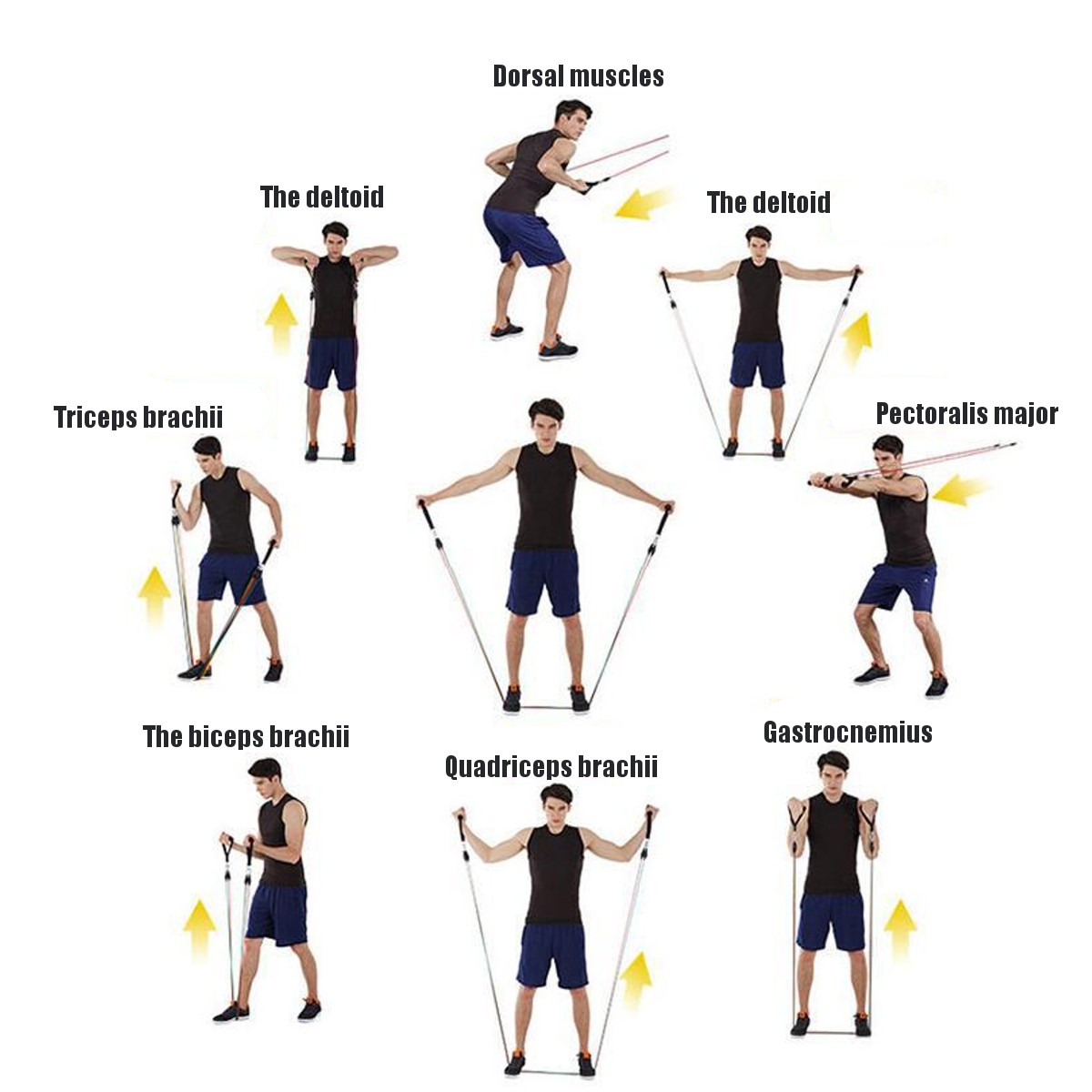 Dorsal muscles

The deltoid

The deltoid

Triceps brachii

Pectoralis major

The biceps brachii

Quadriceps brachii

Gastrocnemius