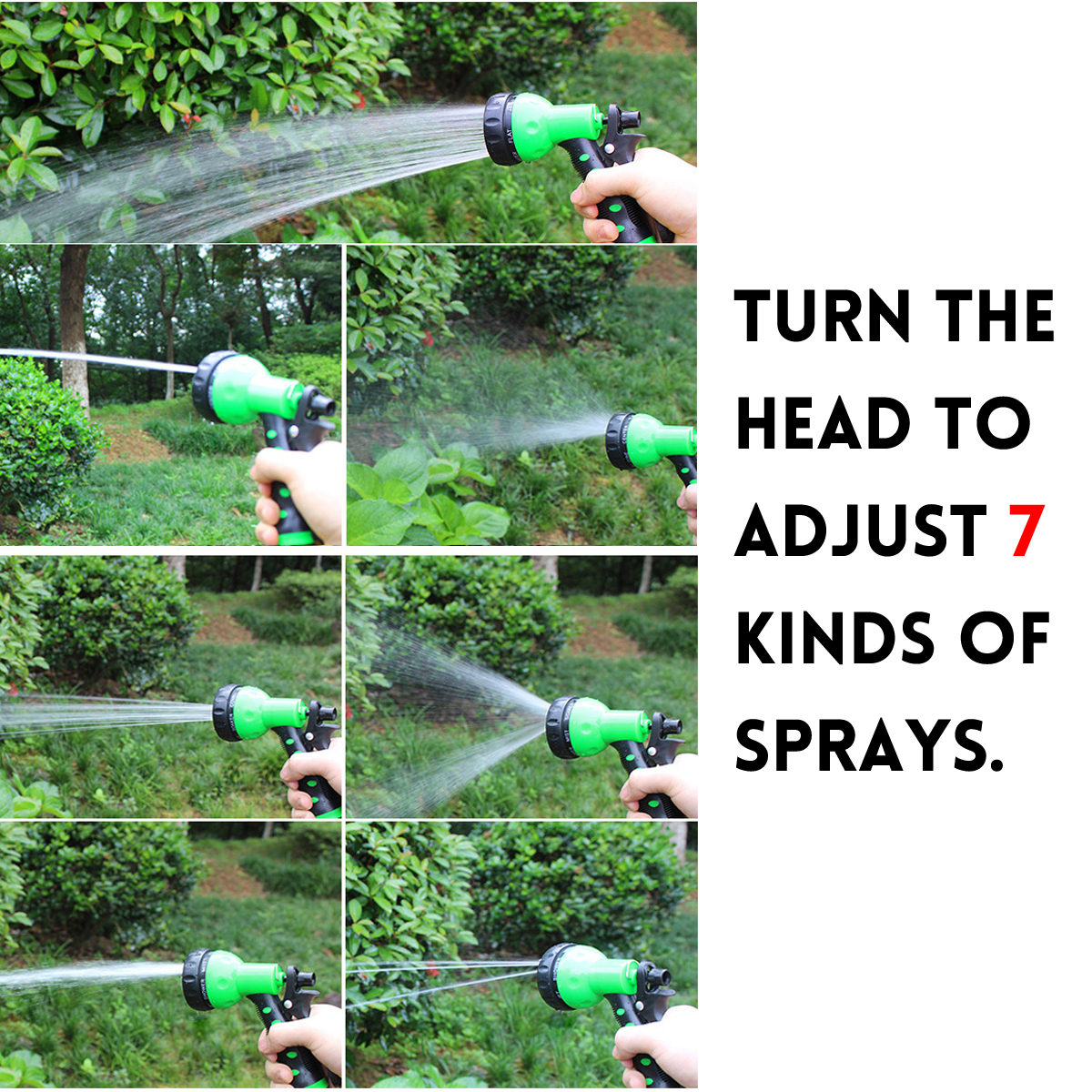 TURN THE HEAD TO ADJUST 7 KINDS OF SPRAYS.