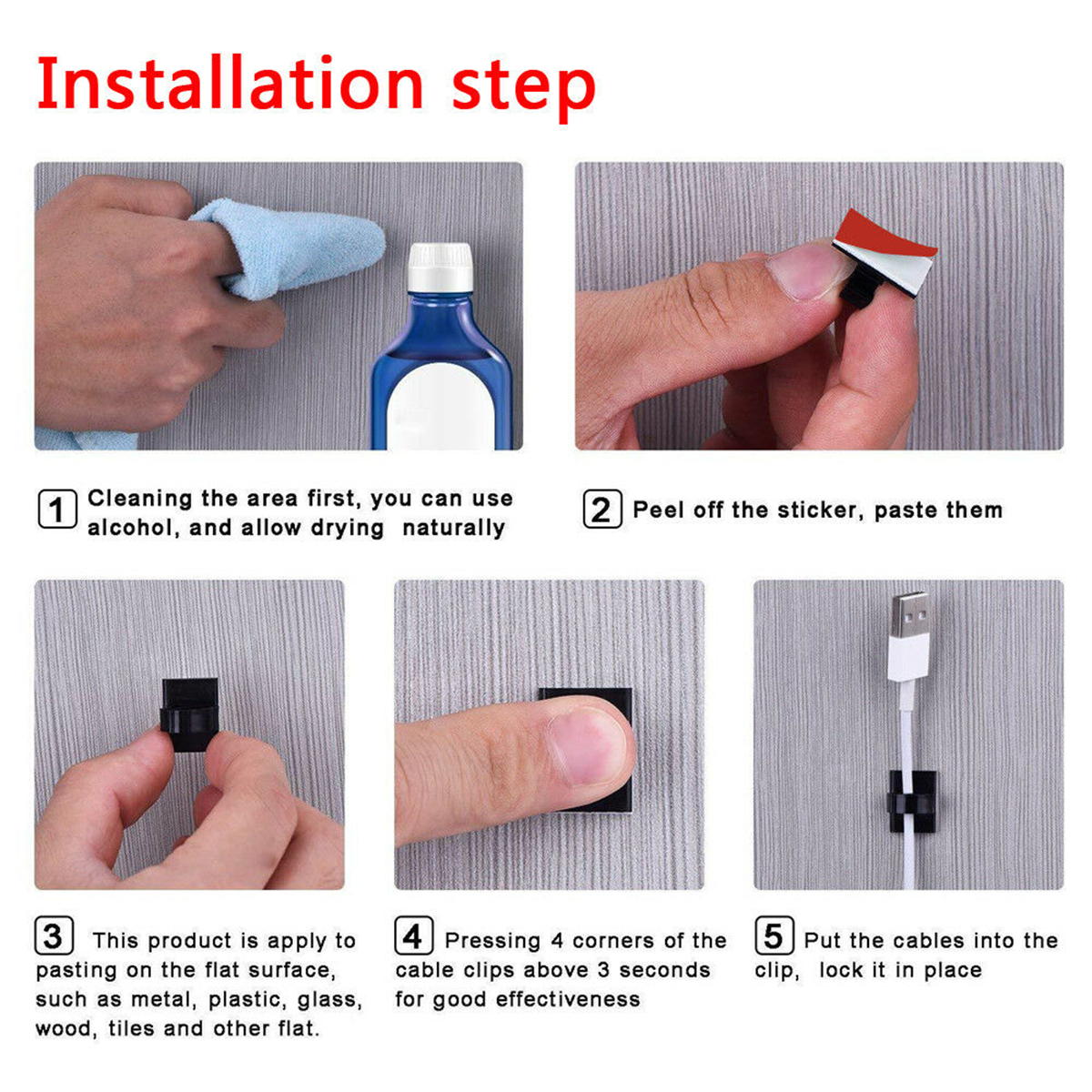 Installation step

1 Cleaning the area first, you can use alcohol, and allow drying naturally

2 Peel off the sticker, paste them

3 This product is apply to pasting on the flat surface, such as metal, plastic, glass, wood, tiles and other flat.

4 Pressing 4 corners of the cable clips above 3 seconds for good effectiveness

5 Put the cables into the clip, lock it in place