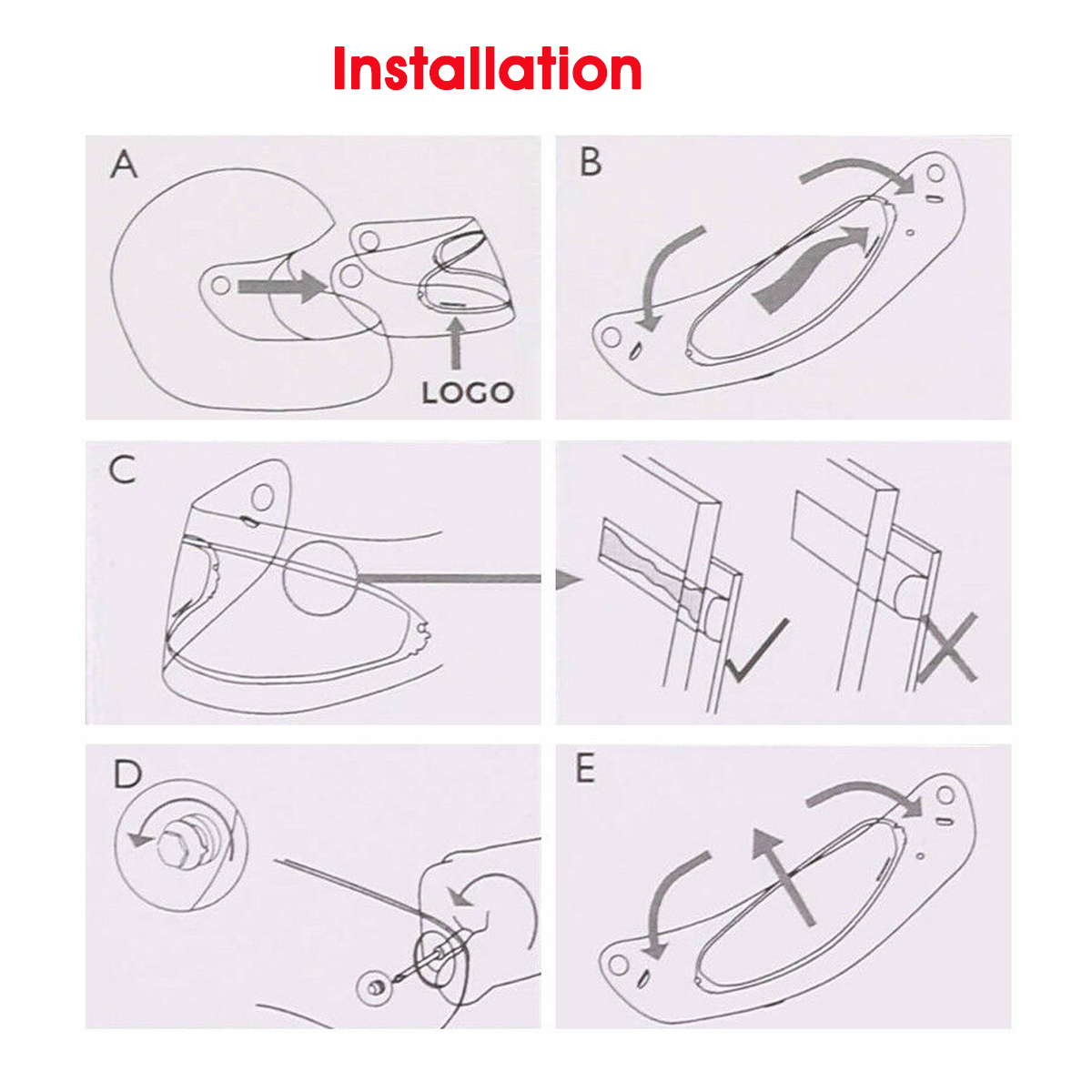 Installation

A

LOGO

B

C

D

E