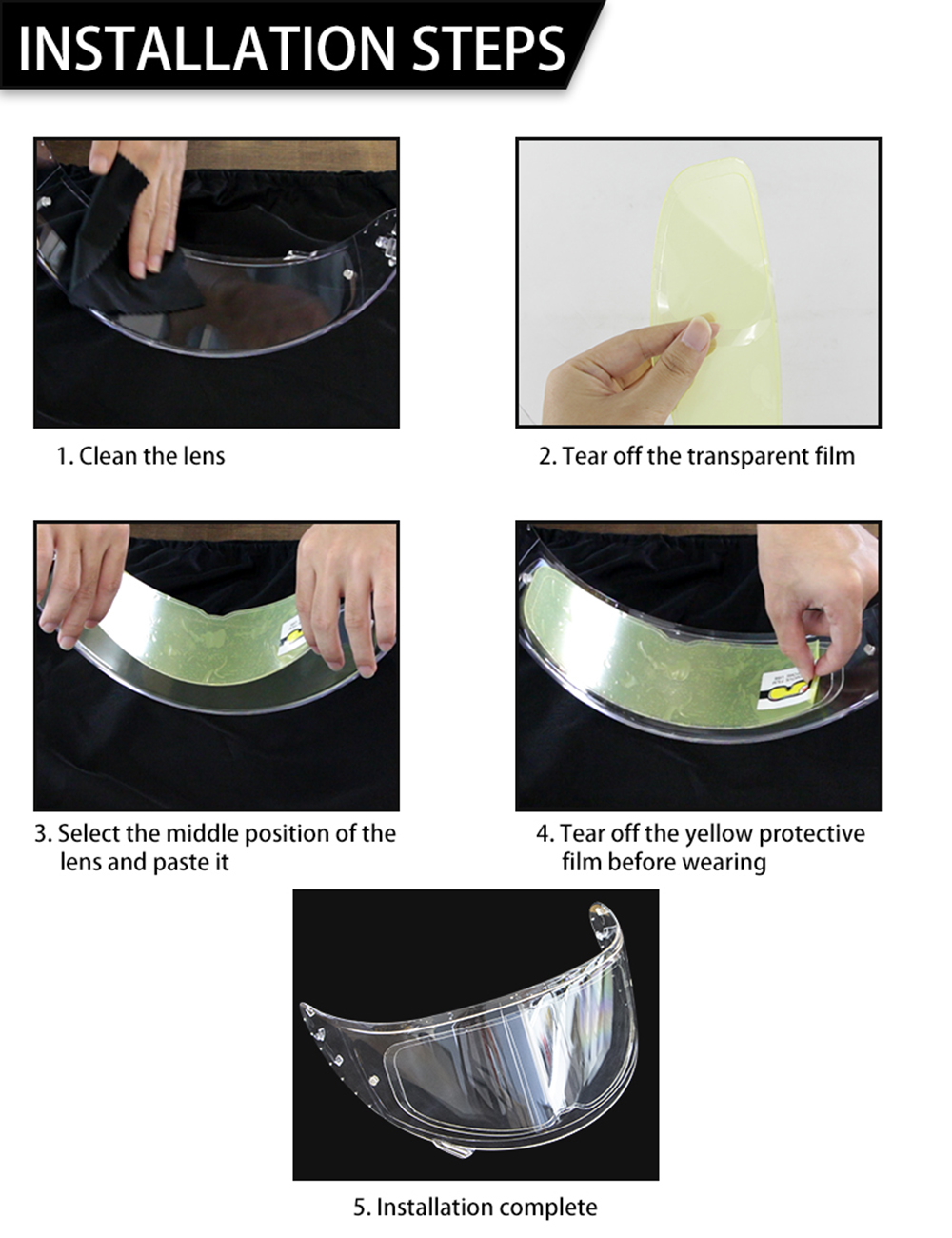 INSTALLATION STEPS

1. Clean the lens

2. Tear off the transparent film

3. Select the middle position of the lens and paste it

4. Tear off the yellow protective film before wearing

5. Installation complete