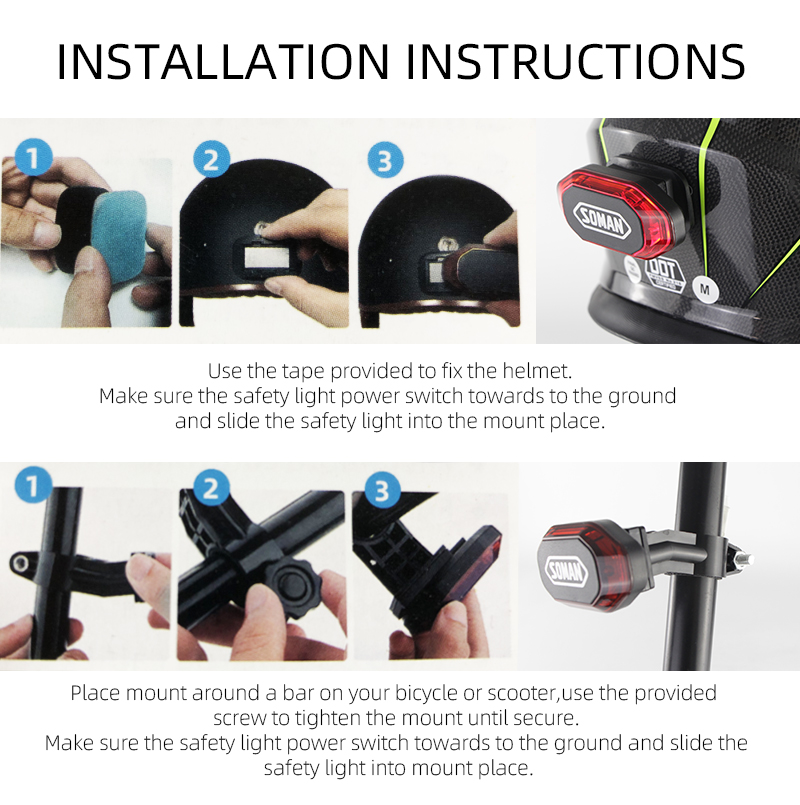 INSTALLATION INSTRUCTIONS

1

2

3

SOMAN

DOT

M

Use the tape provided to fix the helmet.
Make sure the safety light power switch towards to the ground and slide the safety light into the mount place.

1

2

3

SOMAN

Place mount around a bar on your bicycle or scooter,use the provided screw to tighten the mount until secure.
Make sure the safety light power switch towards to the ground and slide the safety light into mount place.