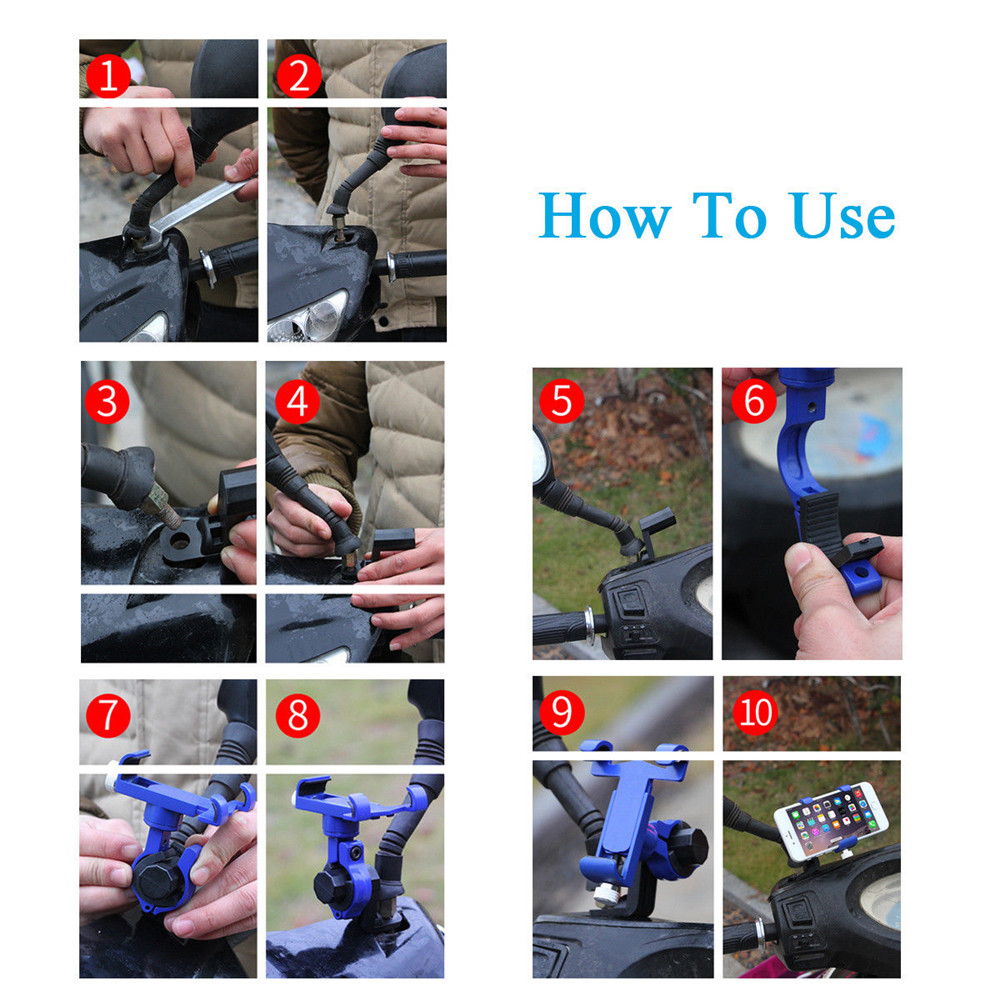 1
2
How To Use
3
4
5
6
7
8
9
10