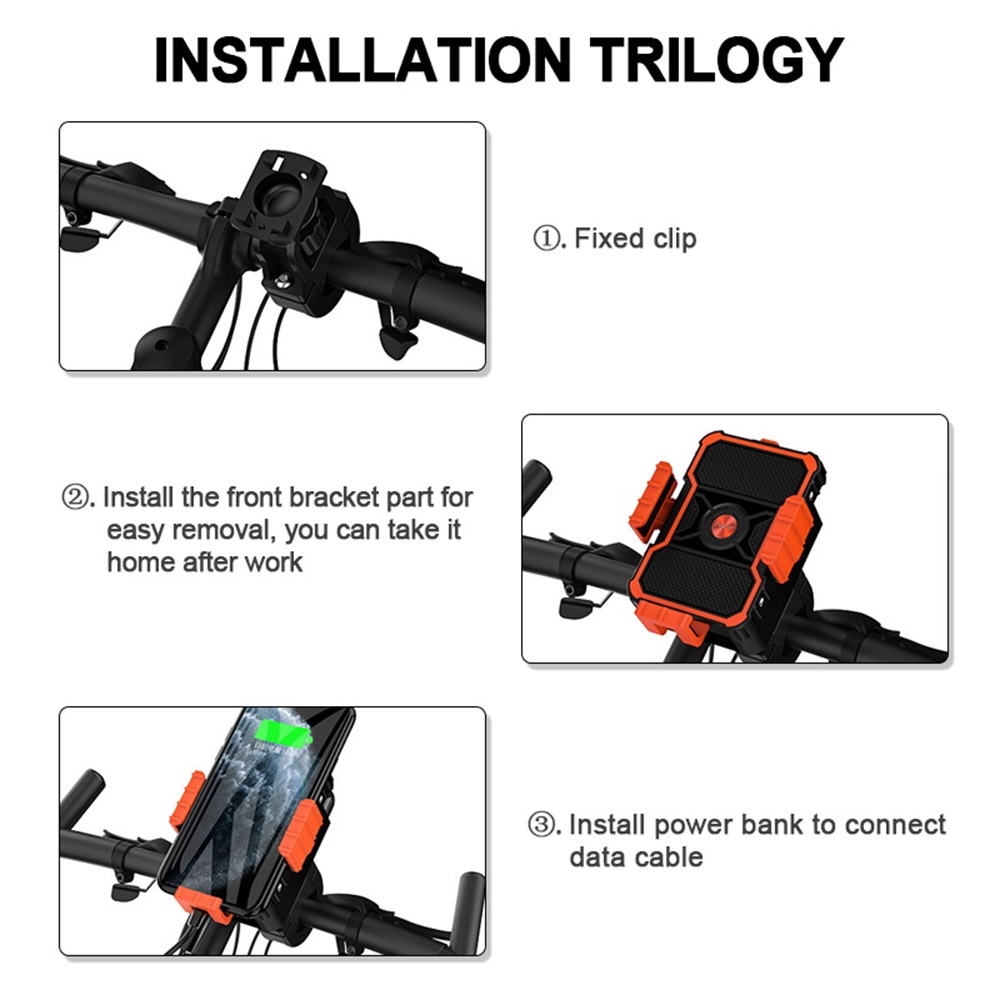 INSTALLATION TRILOGY

①. Fixed clip

②. Install the front bracket part for easy removal, you can take it home after work

③. Install power bank to connect data cable